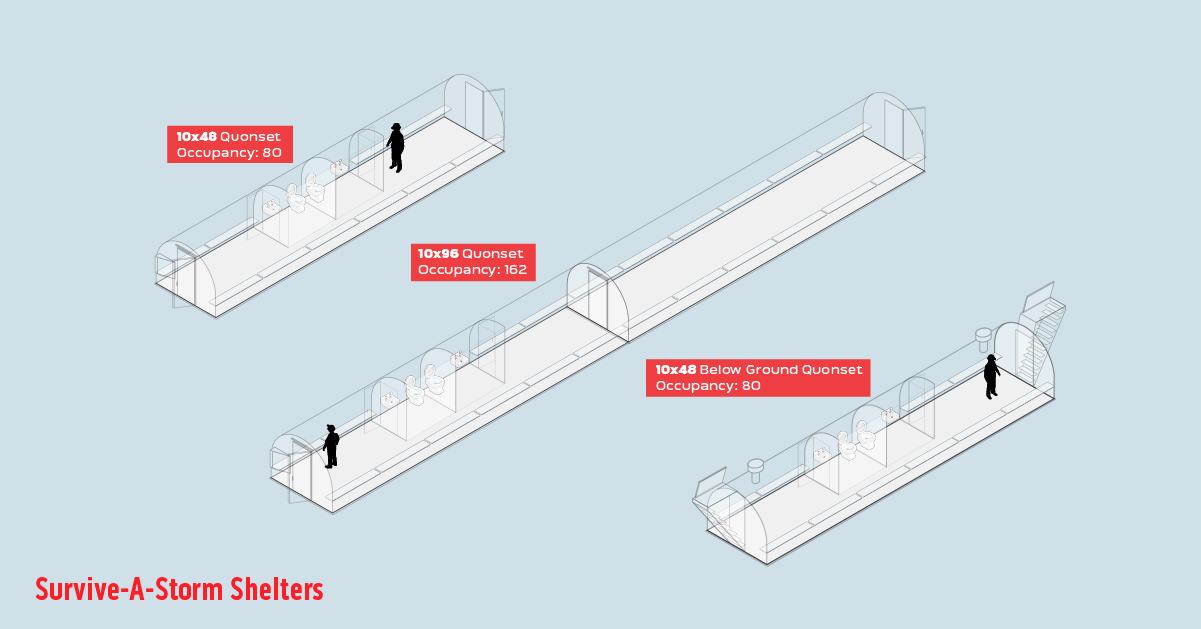 10x48 Quonset
Occupancy: 80

10x96 Quonset
Occupancy: 162

10x48 Below Ground Quonset
Occupancy: 80

Survive-A-Storm Shelters