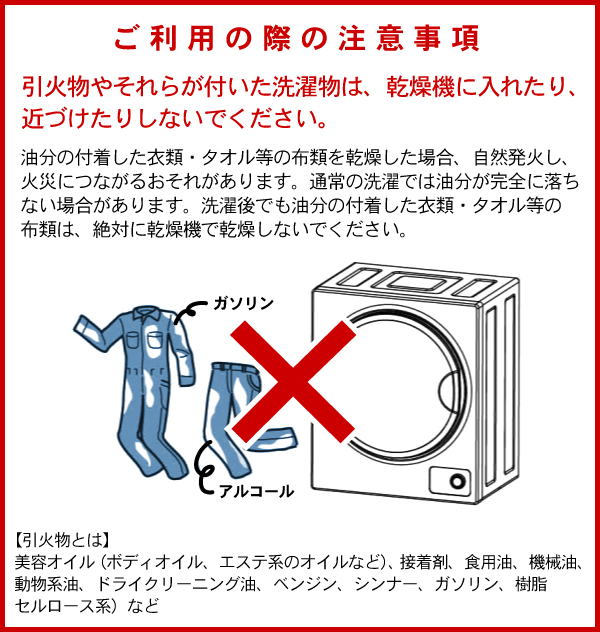 ご利用の際の注意事項

引火物やそれらが付いた洗濯物は、乾燥機に入れたり、近づけたりしないでください。

油分の付着した衣類・タオル等の布類を乾燥した場合、自然発火し、火災につながるおそれがあります。通常の洗濯では油分が完全に落ちない場合があります。洗濯後でも油分の付着した衣類・タオル等の布類は、絶対に乾燥機で乾燥しないでください。

ガソリン

アルコール

【引火物とは】
美容オイル（ボディオイル、エステ系のオイルなど）、接着剤、食用油、機械油、動物系油、ドライクリーニング油、ベンジン、シンナー、ガソリン、樹脂セルロース系）など