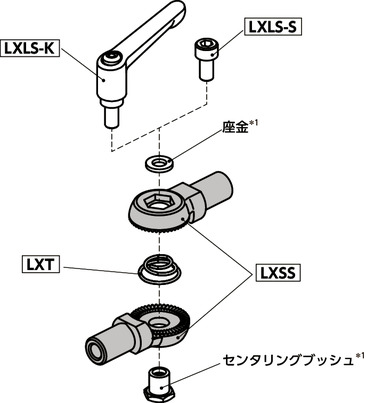 LXLS-K

LXLS-S

座金$^{*1}$

LXT

LXSS

センタリングブッシュ$^{*1}$