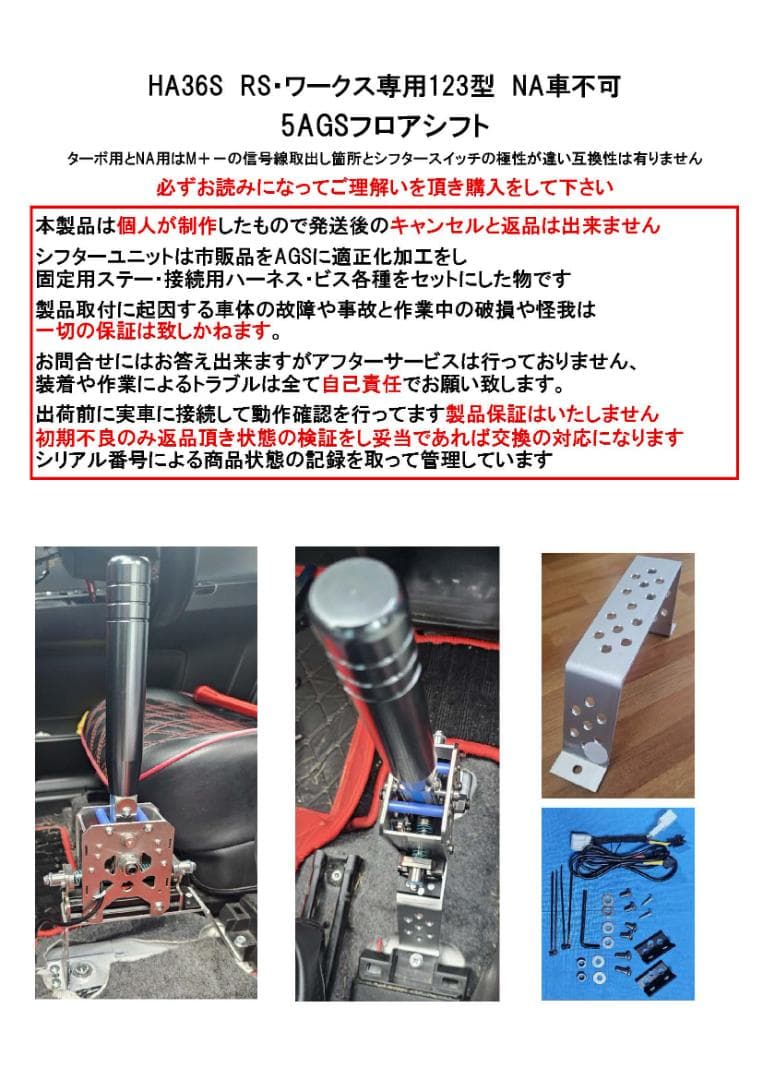 HA36S RS･ワークス専用123型 NA車不可

5AGSフロアシフト

ターボ用とNA用はM＋－の信号線取出し箇所とシフタースイッチの極性が違い互換性は有りません

必ずお読みになってご理解いを頂き購入をして下さい

本製品は個人が制作したもので発送後のキャンセルと返品は出来ません

シフターユニットは市販品をAGSに適正化加工をし
固定用ステー・接続用ハーネス・ビス各種をセットにした物です

製品取付に起因する車体の故障や事故と作業中の破損や怪我は
一切の保証は致しかねます。

お問合せにはお答え出来ますがアフターサービスは行っておりません、
装着や作業によるトラブルは全て自己責任でお願い致します。

出荷前に実車に接続して動作確認を行ってます製品保証はいたしません
初期不良のみ返品頂き状態の検証をし妥当であれば交換の対応になります
シリアル番号による商品状態の記録を取って管理しています