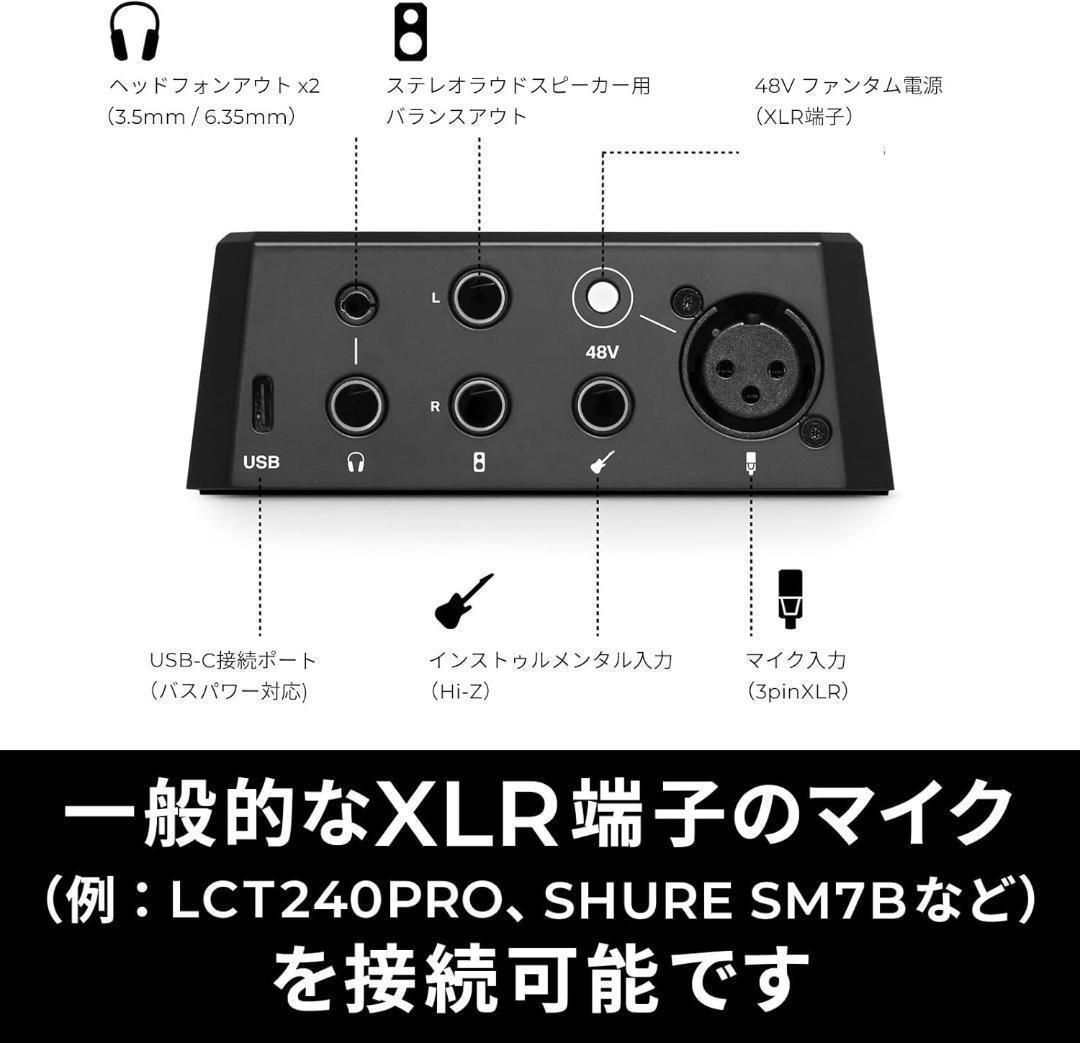 ヘッドフォンアウト x2
（3.5mm / 6.35mm）

ステレオラウドスピーカー用
バランスアウト

48V ファンタム電源
（XLR端子）

L

R

48V

USB

USB-C接続ポート
（バスパワー対応）

インストゥルメンタル入力
（Hi-Z）

マイク入力
（3pinXLR）

一般的なXLR端子のマイク
（例：LCT240PRO、SHURE SM7Bなど）
を接続可能です