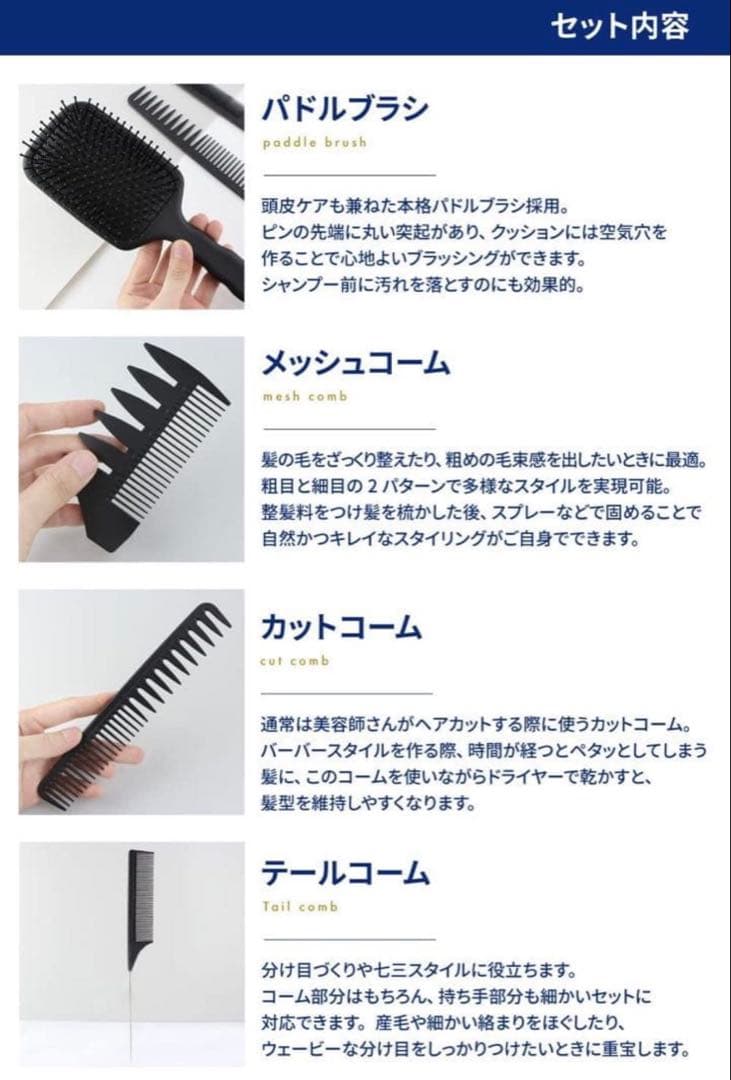 セット内容

パドルブラシ

paddle brush

頭皮ケアも兼ねた本格パドルブラシ採用。
ピンの先端に丸い突起があり、クッションには空気穴を作ることで心地よいブラッシングができます。
シャンプー前に汚れを落とすのにも効果的。

メッシュコーム

mesh comb

髪の毛をざっくり整えたり、粗めの毛束感を出したいときに最適。
粗目と細目の２パターンで多様なスタイルを実現可能。
整髪料をつけ髪を梳かした後、スプレーなどで固めることで自然かつキレイなスタイリングがご自身でできます。

カットコーム

cut comb

通常は美容師さんがヘアカットする際に使うカットコーム。
バーバースタイルを作る際、時間が経つとペタッとしてしまう髪に、このコームを使いながらドライヤーで乾かすと、髪型を維持しやすくなります。

テールコーム

Tail comb

分け目づくりや七三スタイルに役立ちます。
コーム部分はもちろん、持ち手部分も細かいセットに対応できます。産毛や細かい絡まりをほぐしたり、ウェービーな分け目をしっかりつけたいときに重宝します。