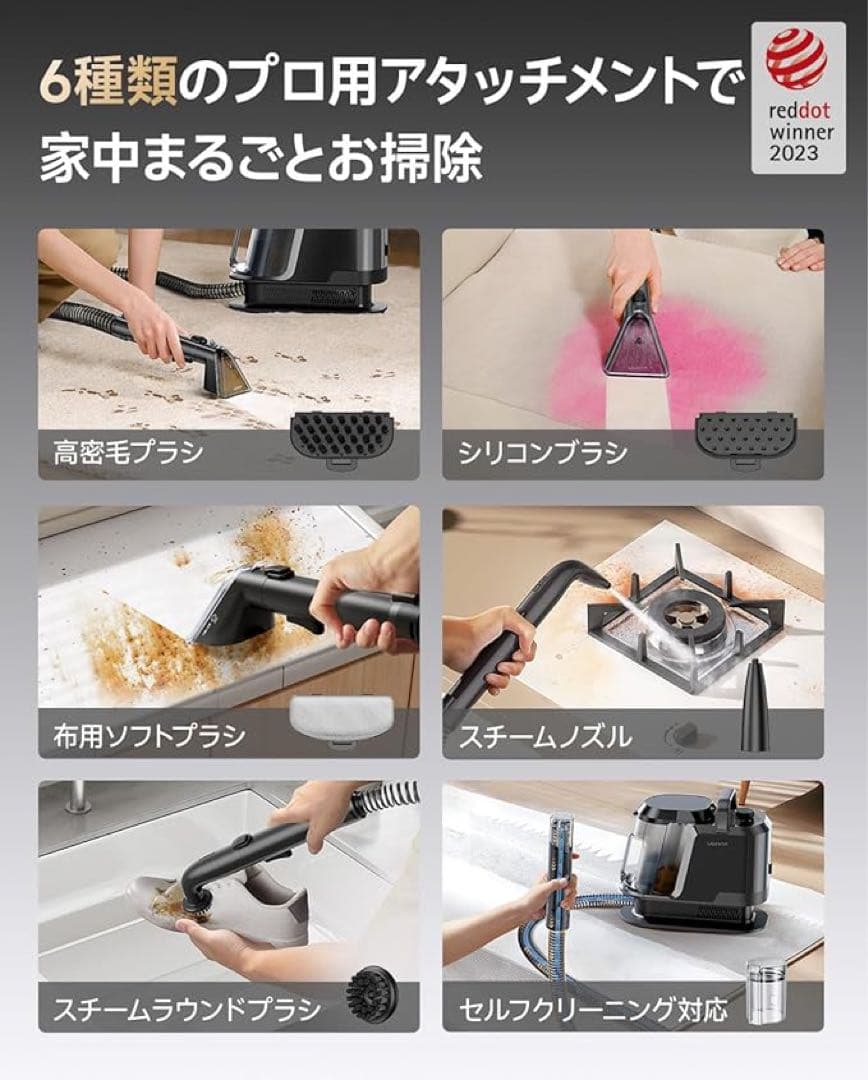 6種類のプロ用アタッチメントで
家中まるごとお掃除

reddot
winner
2023

高密毛ブラシ

シリコンブラシ

布用ソフトブラシ

スチームノズル

スチームラウンドブラシ

セルフクリーニング対応