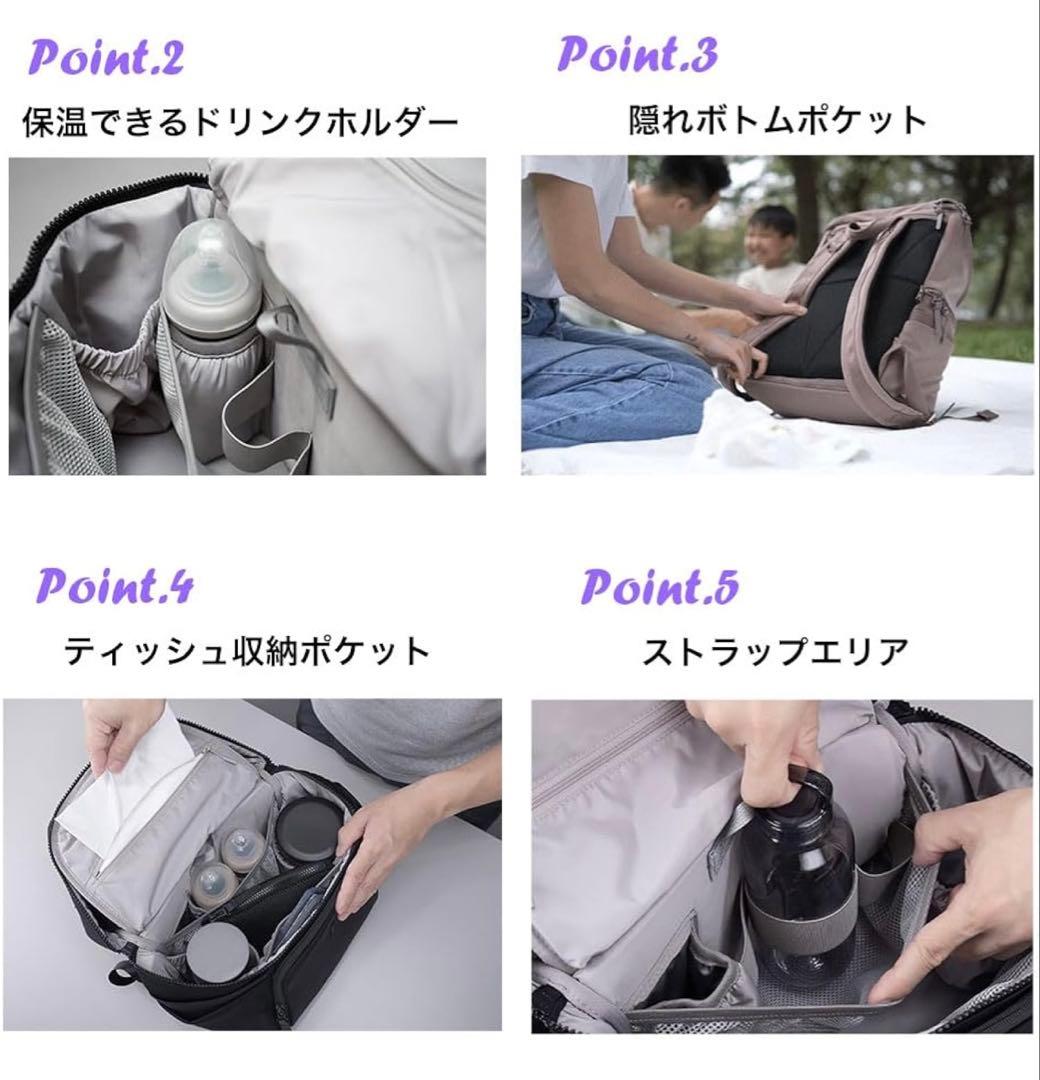 Point.2
保温できるドリンクホルダー

Point.3
隠れボトムポケット

Point.4
ティッシュ収納ポケット

Point.5
ストラップエリア