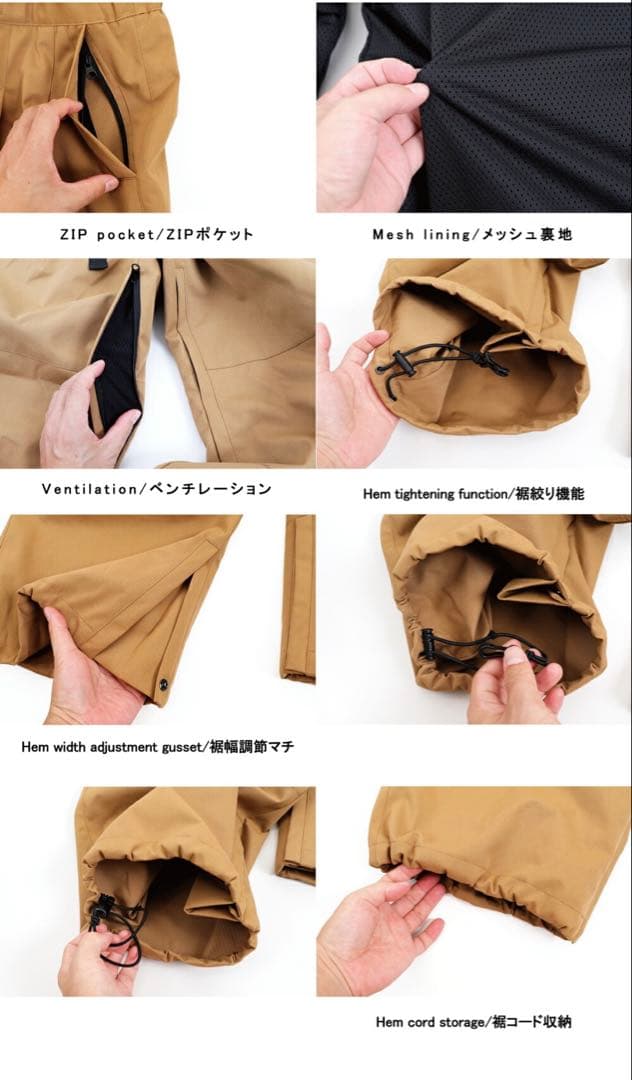 ZIP pocket/ZIPポケット

Mesh lining/メッシュ裏地

Ventilation/ベンチレーション

Hem tightening function/裾絞り機能

Hem width adjustment gusset/裾幅調節マチ

Hem cord storage/裾コード収納