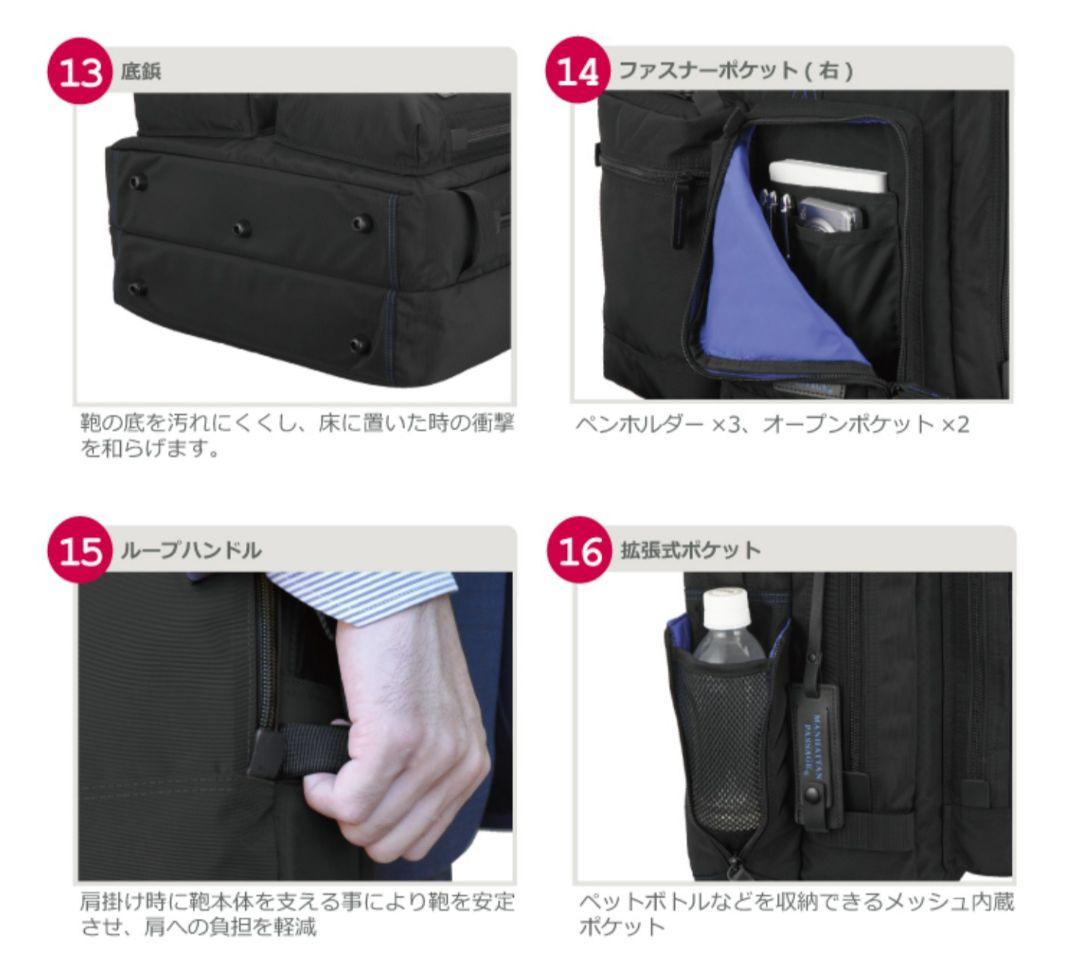 13 底鋲

鞄の底を汚れにくくし、床に置いた時の衝撃を和らげます。

14 ファスナーポケット（右）

ペンホルダー ×3、オープンポケット ×2

15 ループハンドル

肩掛け時に鞄本体を支える事により鞄を安定させ、肩への負担を軽減

16 拡張式ポケット

MANHATTAN PASSAGE

ペットボトルなどを収納できるメッシュ内蔵ポケット