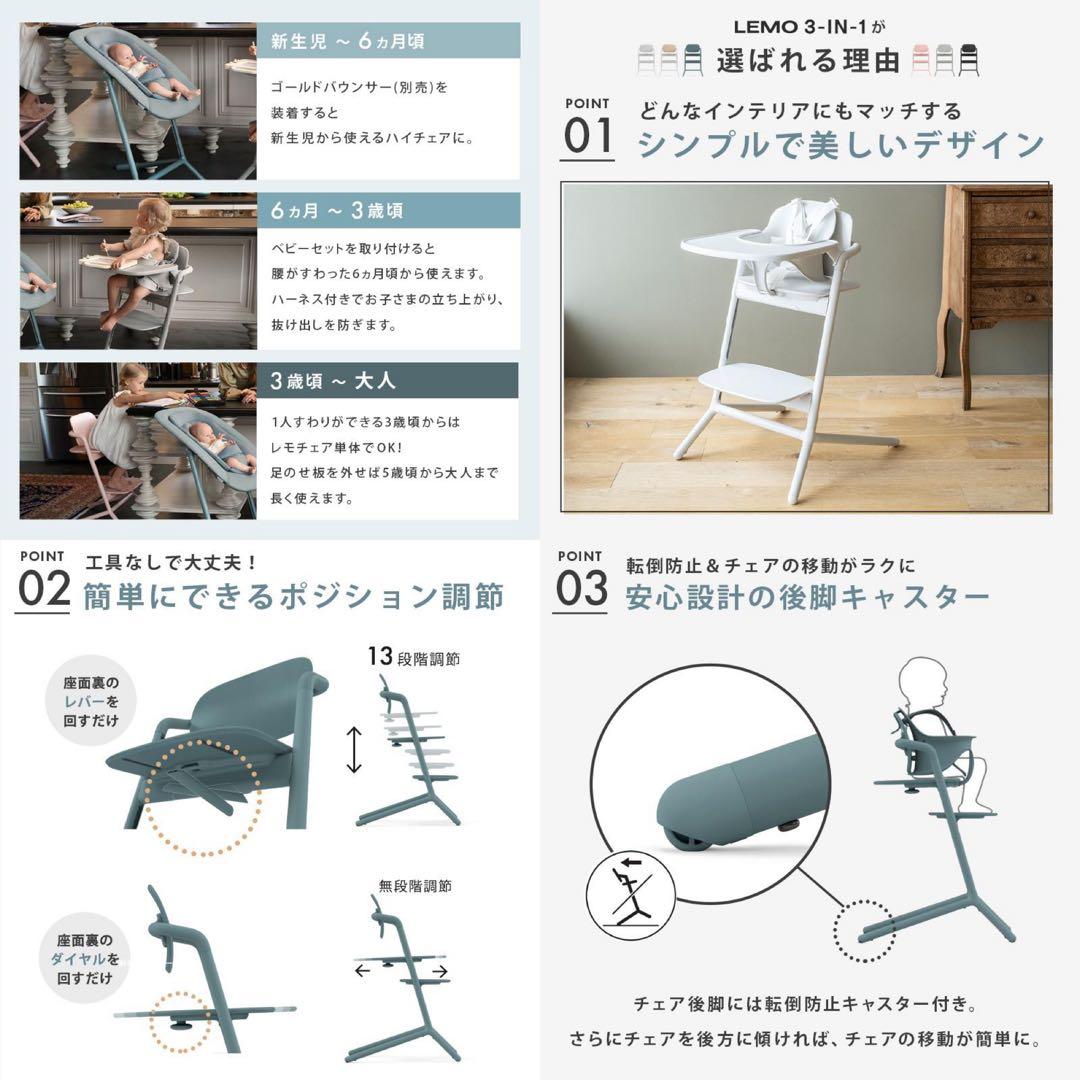 新生児 ~ 6ヵ月頃

ゴールドバウンサー(別売)を装着すると新生児から使えるハイチェアに。

6ヵ月 ~ 3歳頃

ベビーセットを取り付けると腰がすわった6ヵ月頃から使えます。ハーネス付きでお子さまの立ち上がり、抜け出しを防ぎます。

3歳頃 ~ 大人

1人すわりができる3歳頃からはレモチェア単体でOK!足のせ板を外せば5歳頃から大人まで長く使えます。

LEMO 3-IN-1が
選ばれる理由

POINT
01
どんなインテリアにもマッチする
シンプルで美しいデザイン

POINT
02
工具なしで大丈夫!
簡単にできるポジション調節

座面裏のレバーを回すだけ

13段階調節

座面裏のダイヤルを回すだけ

無段階調節

POINT
03
転倒防止&チェアの移動がラクに
安心設計の後脚キャスター

チェア後脚には転倒防止キャスター付き。
さらにチェアを後方に傾ければ、チェアの移動が簡単に。