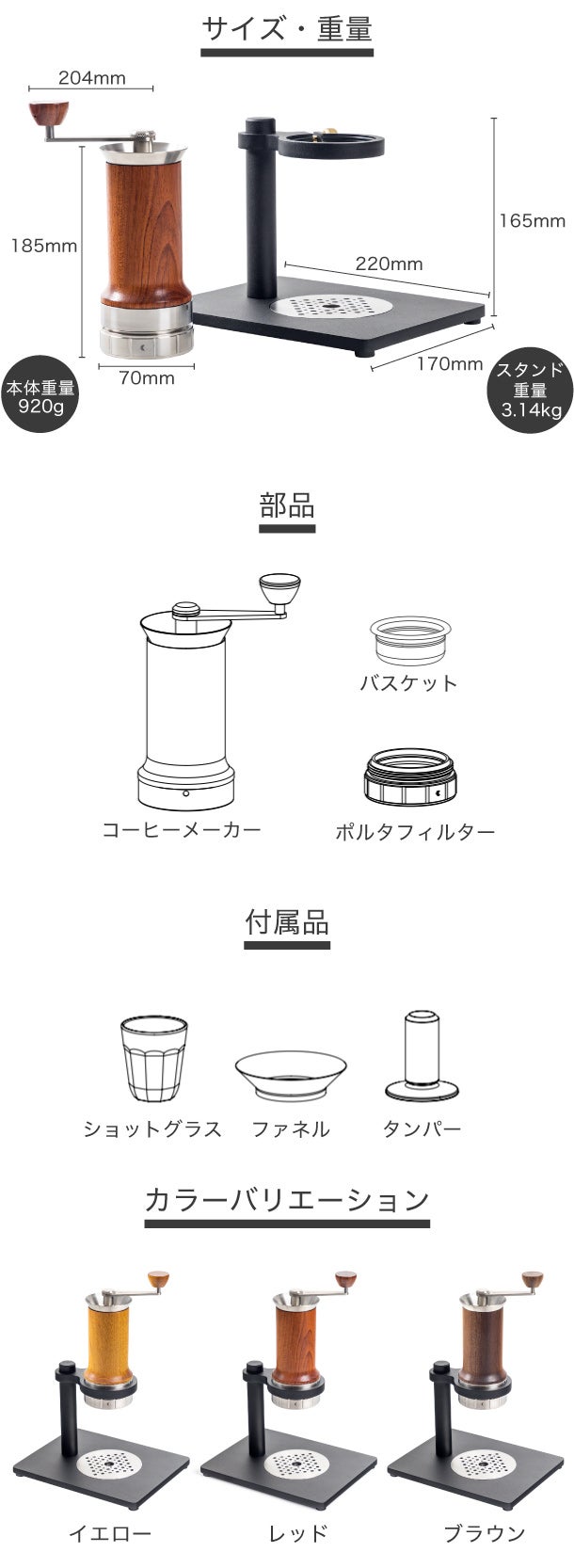 サイズ・重量

204mm

185mm

165mm

220mm

70mm

170mm

本体重量
920g

スタンド
重量
3.14kg

部品

バスケット

コーヒーメーカー

ポルタフィルター

付属品

ショットグラス

ファネル

タンパー

カラーバリエーション

イエロー

レッド

ブラウン