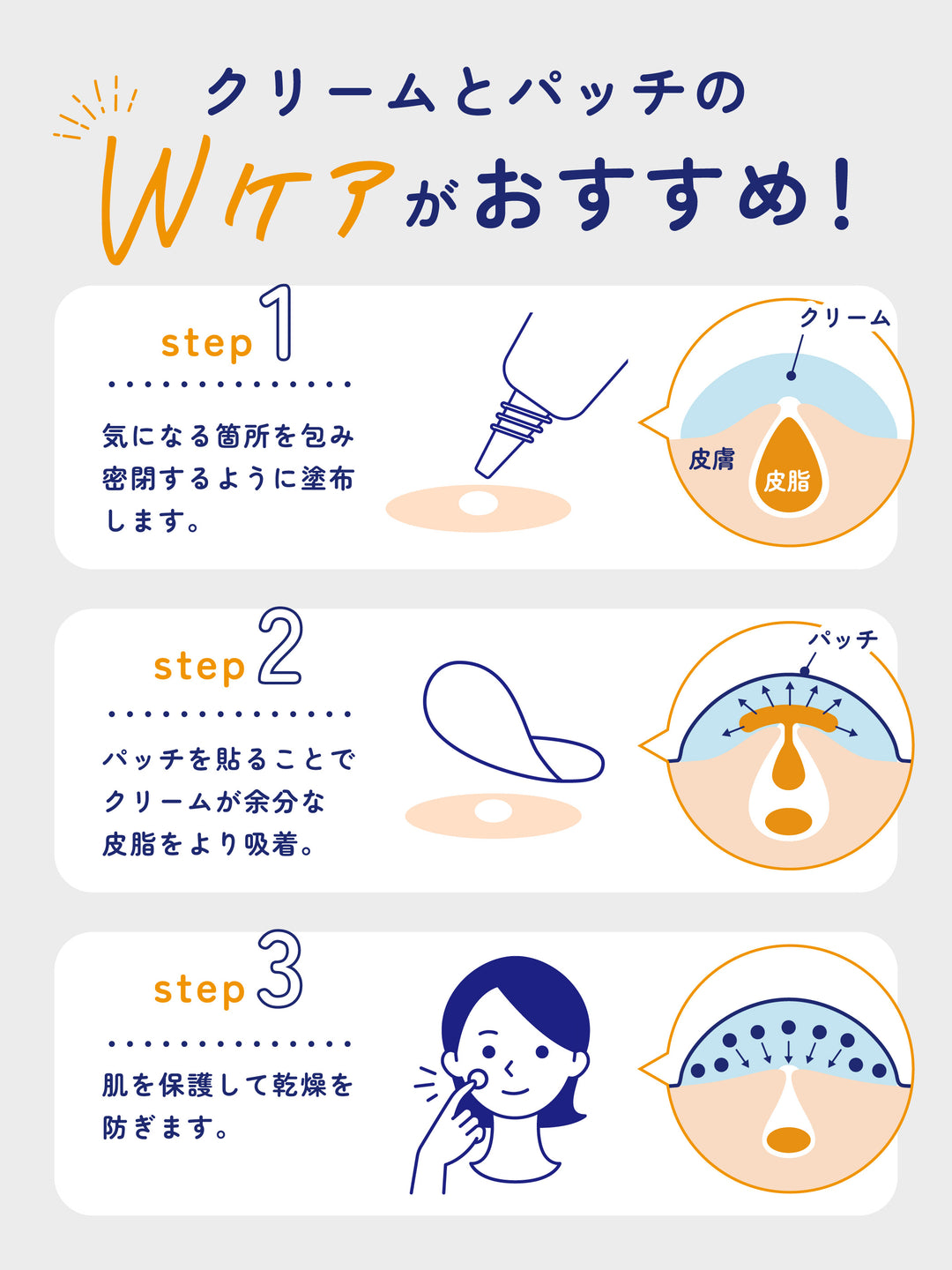 クリームとパッチの

Wケアがおすすめ！

step 1

気になる箇所を包み密閉するように塗布します。

クリーム

皮膚

皮脂

step 2

パッチを貼ることでクリームが余分な皮脂をより吸着。

パッチ

step 3

肌を保護して乾燥を防ぎます。