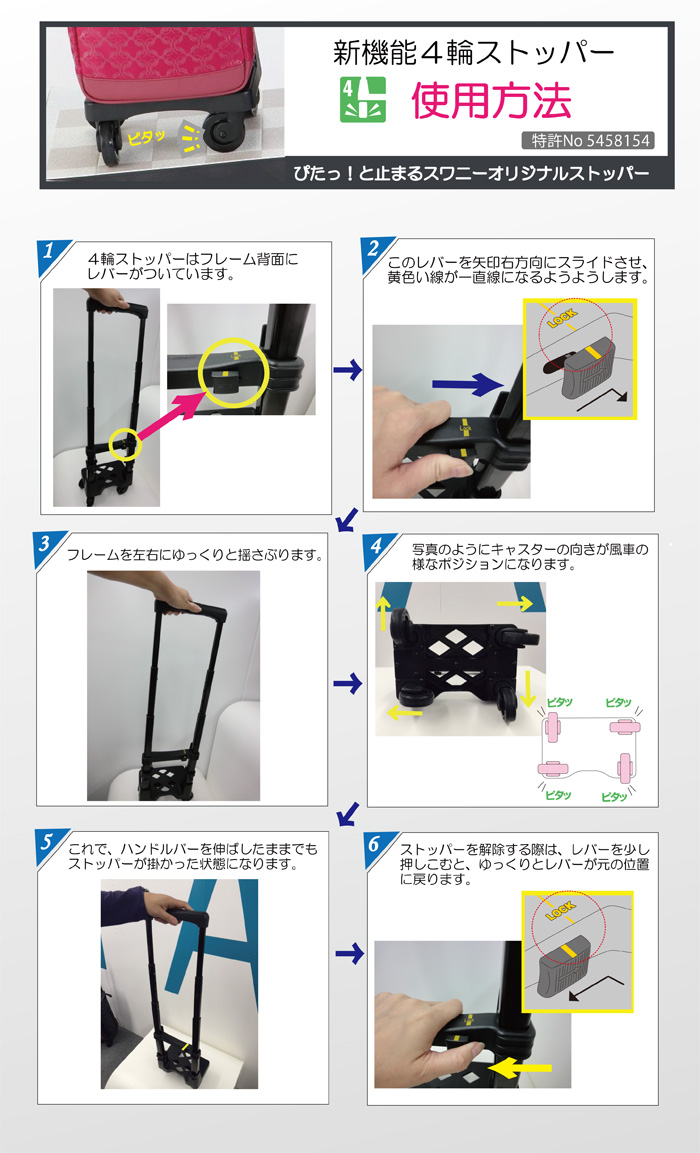 ピタッ

新機能４輪ストッパー

4

使用方法

特許No 5458154

ぴたっ！と止まるスワニーオリジナルストッパー

1
４輪ストッパーはフレーム背面にレバーがついています。

2
このレバーを矢印右方向にスライドさせ、黄色い線が一直線になるようようします。

LOCK

LOCK

3
フレームを左右にゆっくりと揺さぶります。

4
写真のようにキャスターの向きが風車の様なポジションになります。

ピタッ

ピタッ

ピタッ

ピタッ

5
これで、ハンドルバーを伸ばしたままでもストッパーが掛かった状態になります。

6
ストッパーを解除する際は、レバーを少し押しこむと、ゆっくりとレバーが元の位置に戻ります。

LOCK