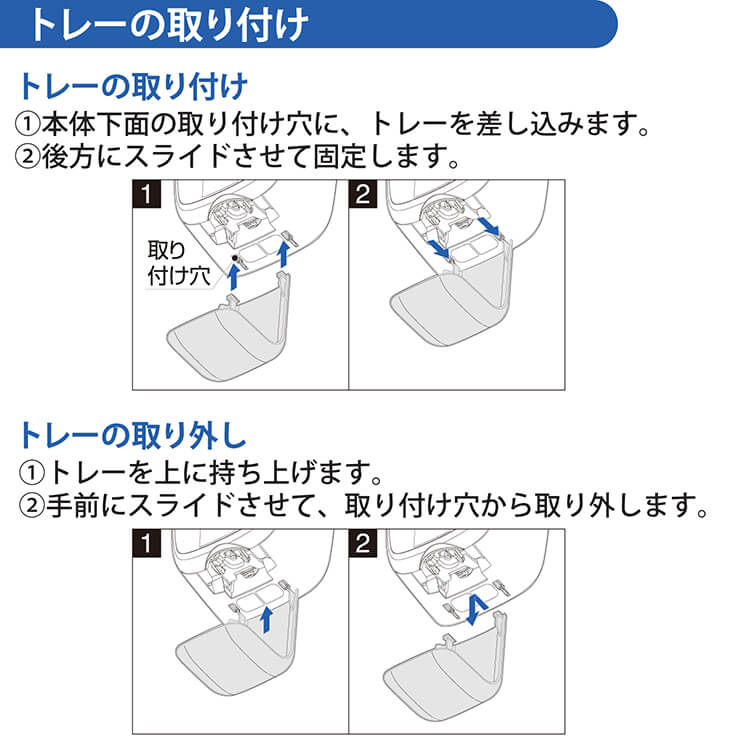 トレーの取り付け

トレーの取り付け
①本体下面の取り付け穴に、トレーを差し込みます。
②後方にスライドさせて固定します。

1
取り付け穴

2

トレーの取り外し
①トレーを上に持ち上げます。
②手前にスライドさせて、取り付け穴から取り外します。

1

2