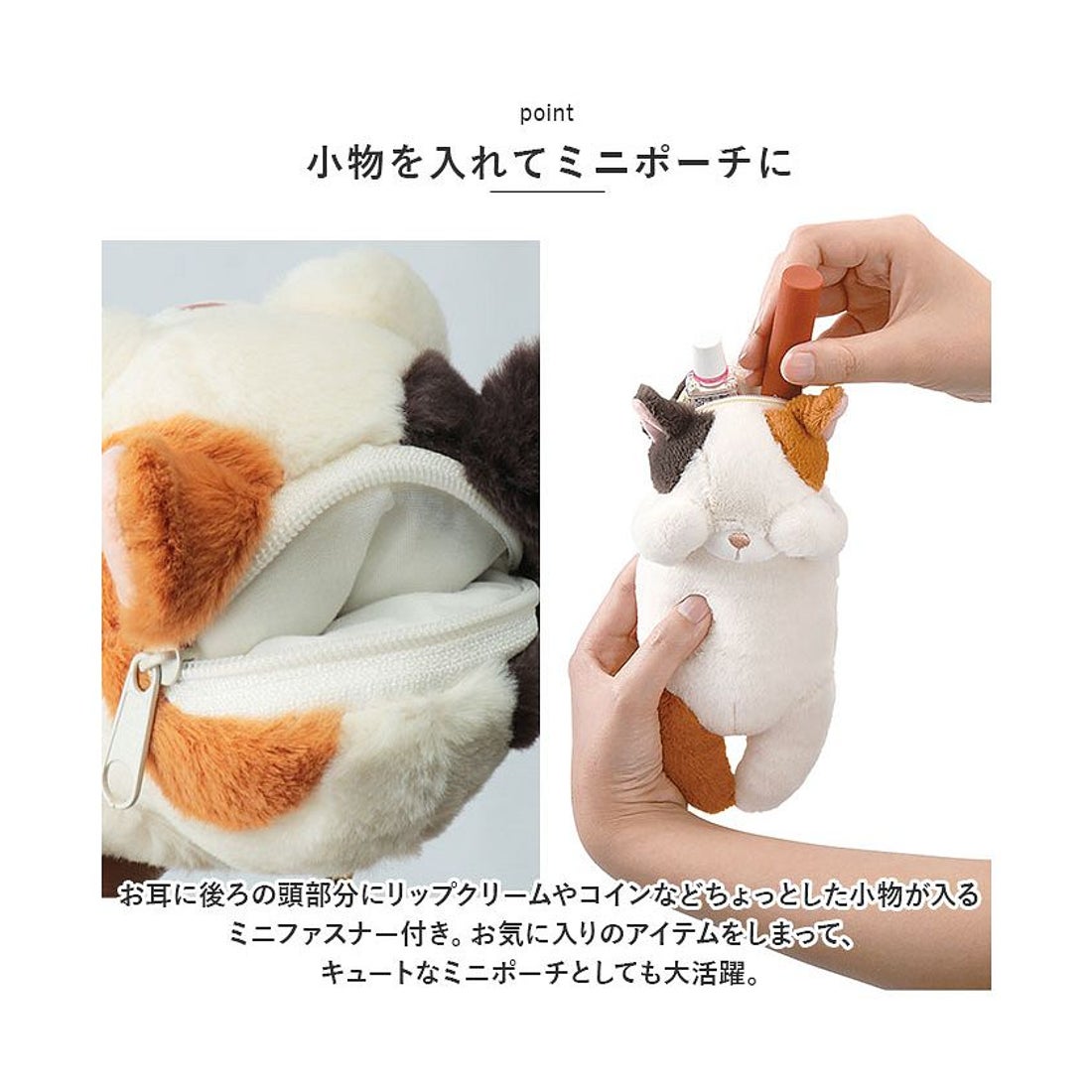 point

小物を入れてミニポーチに

お耳に後ろの頭部分にリップクリームやコインなどちょっとした小物が入るミニファスナー付き。お気に入りのアイテムをしまって、キュートなミニポーチとしても大活躍。