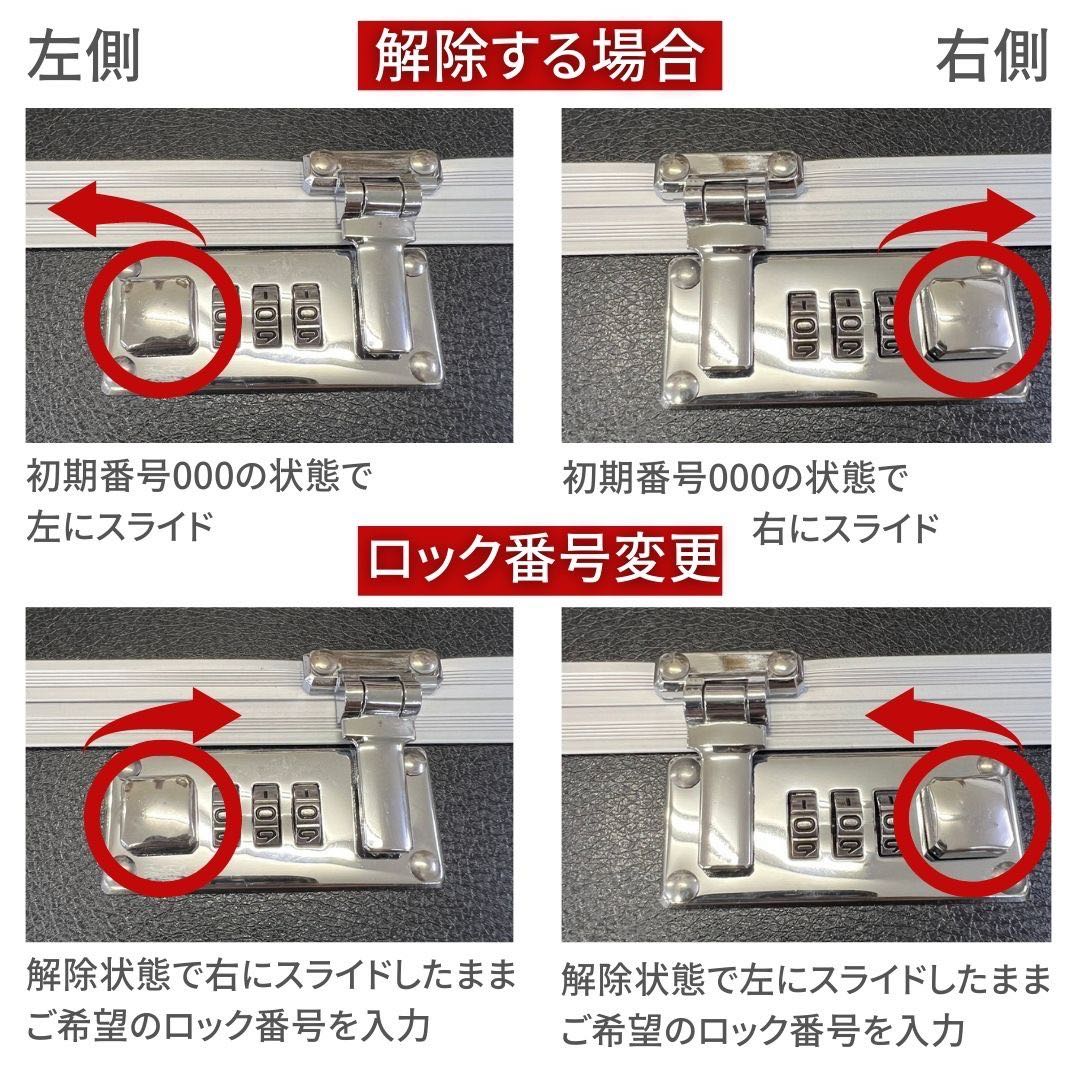 左側

解除する場合

右側

初期番号000の状態で
左にスライド

初期番号000の状態で
右にスライド

ロック番号変更

解除状態で右にスライドしたまま
ご希望のロック番号を入力

解除状態で左にスライドしたまま
ご希望のロック番号を入力