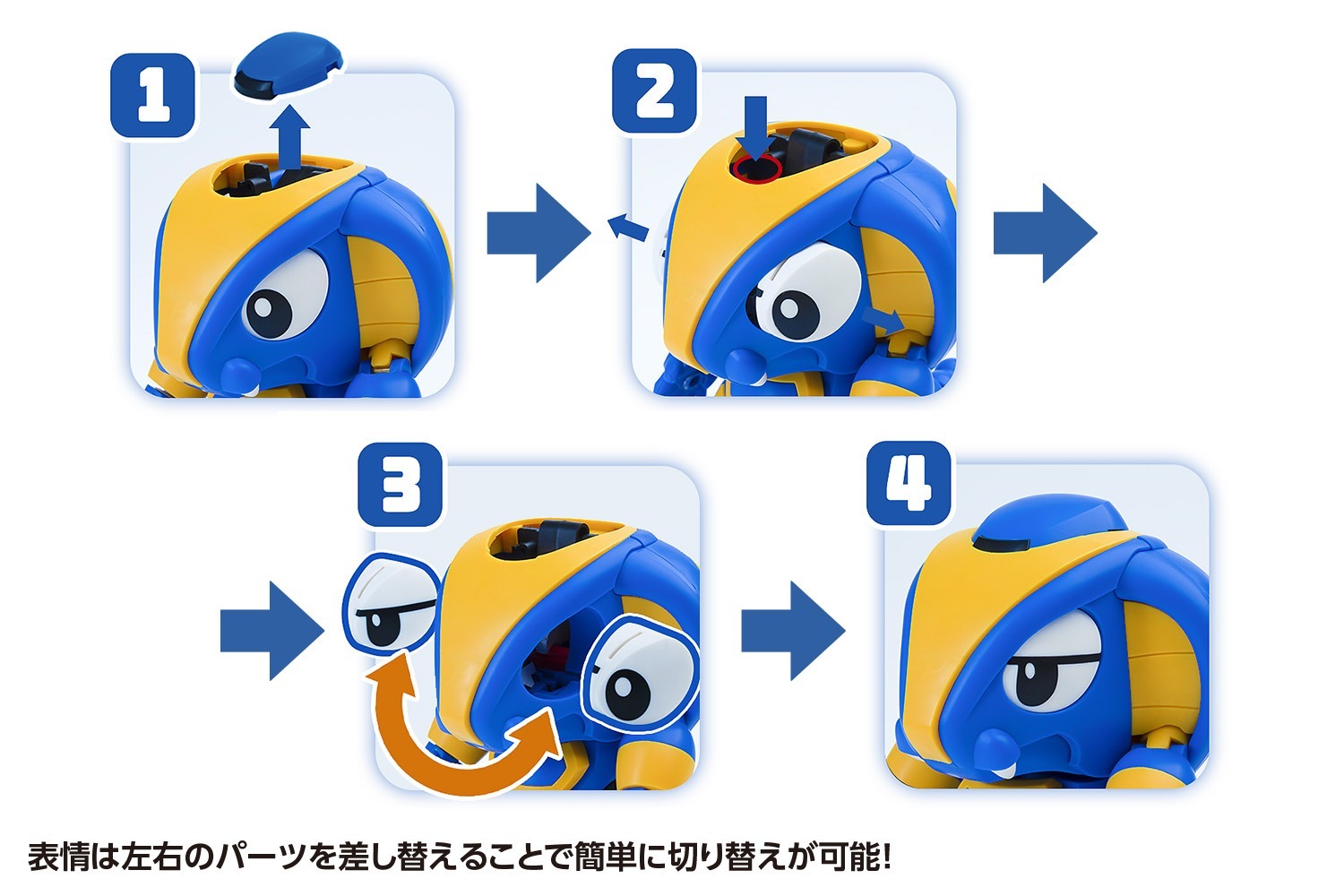 1

2

3

4

表情は左右のパーツを差し替えることで簡単に切り替えが可能!