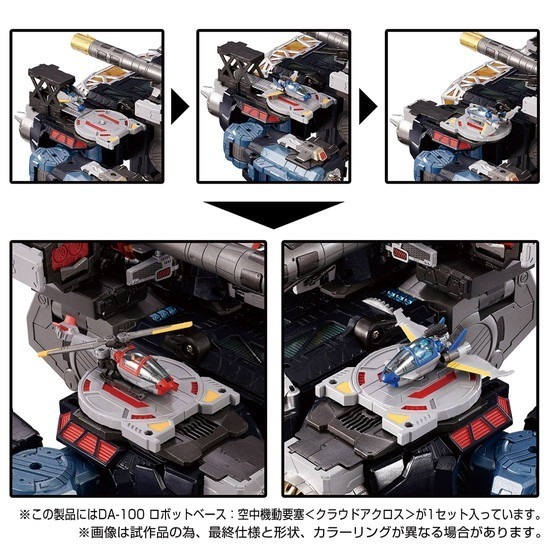 ※この製品にはDA-100 ロボットベース：空中機動要塞<クラウドアクロス>が1セット入っています。
※画像は試作品の為、最終仕様と形状、カラーリングが異なる場合があります。