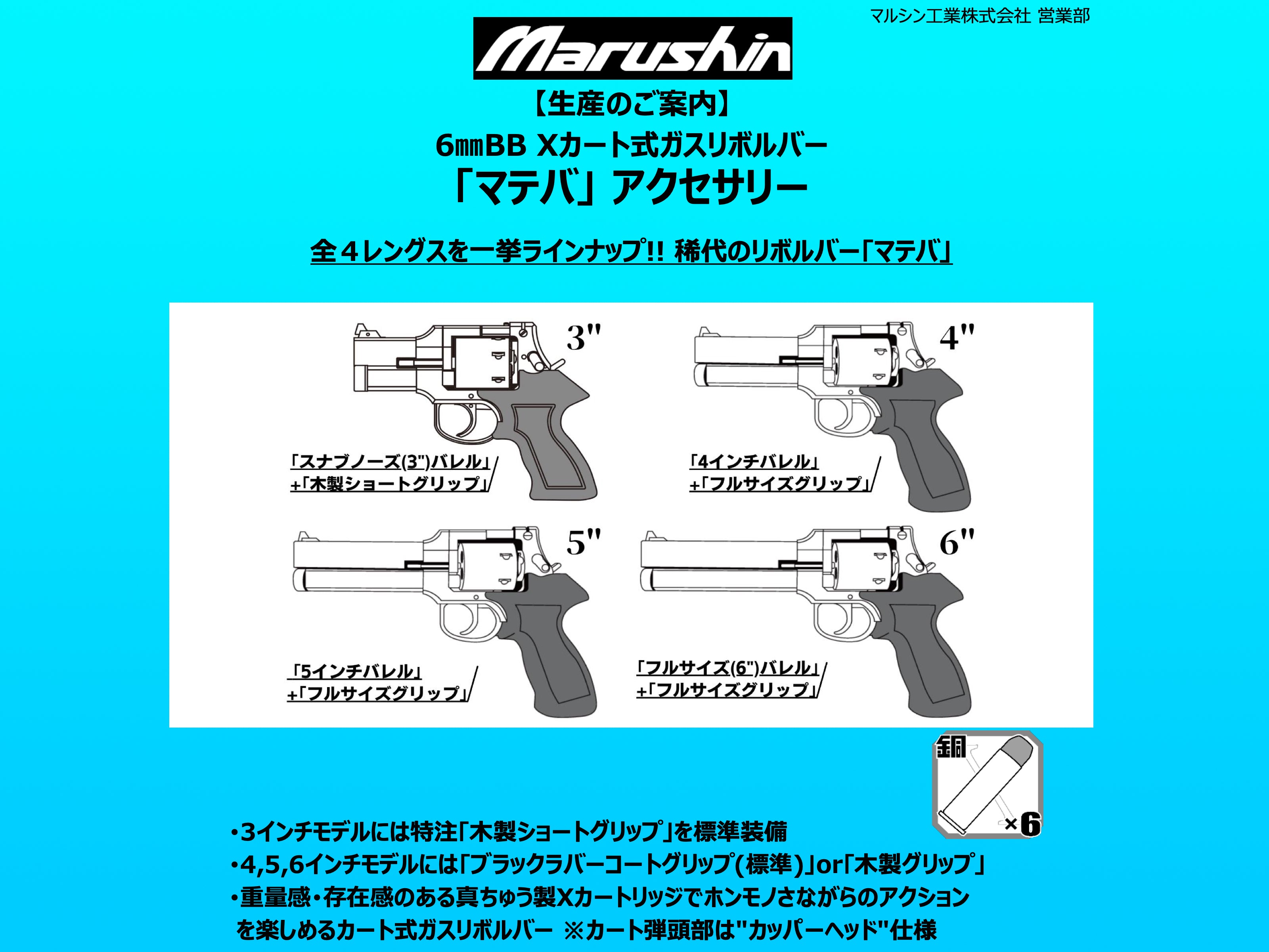 マルシン工業株式会社 営業部

Marushin

【生産のご案内】
6㎜BB Xカート式ガスリボルバー
「マテバ」アクセサリー

全４レングスを一挙ラインナップ!! 稀代のリボルバー「マテバ」

3"

「スナブノーズ(3")バレル」
+「木製ショートグリップ」

4"

「4インチバレル」
+「フルサイズグリップ」

5"

「5インチバレル」
+「フルサイズグリップ」

6"

「フルサイズ(6")バレル」
+「フルサイズグリップ」

銅
×6

•3インチモデルには特注「木製ショートグリップ」を標準装備
•4,5,6インチモデルには「ブラックラバーコートグリップ(標準)」or「木製グリップ」
•重量感・存在感のある真ちゅう製Xカートリッジでホンモノさながらのアクションを楽しめるカート式ガスリボルバー ※カート弾頭部は"カッパーヘッド"仕様