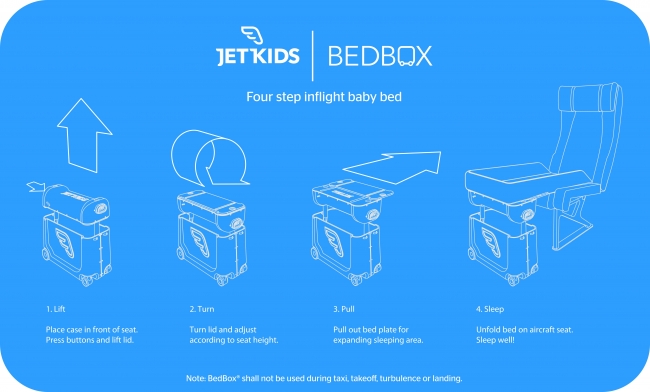 JETKIDS | BEDBOX

Four step inflight baby bed

1. Lift

Place case in front of seat. Press buttons and lift lid.

2. Turn

Turn lid and adjust according to seat height.

3. Pull

Pull out bed plate for expanding sleeping area.

4. Sleep

Unfold bed on aircraft seat. Sleep well!

Note: BedBox® shall not be used during taxi, takeoff, turbulence or landing.