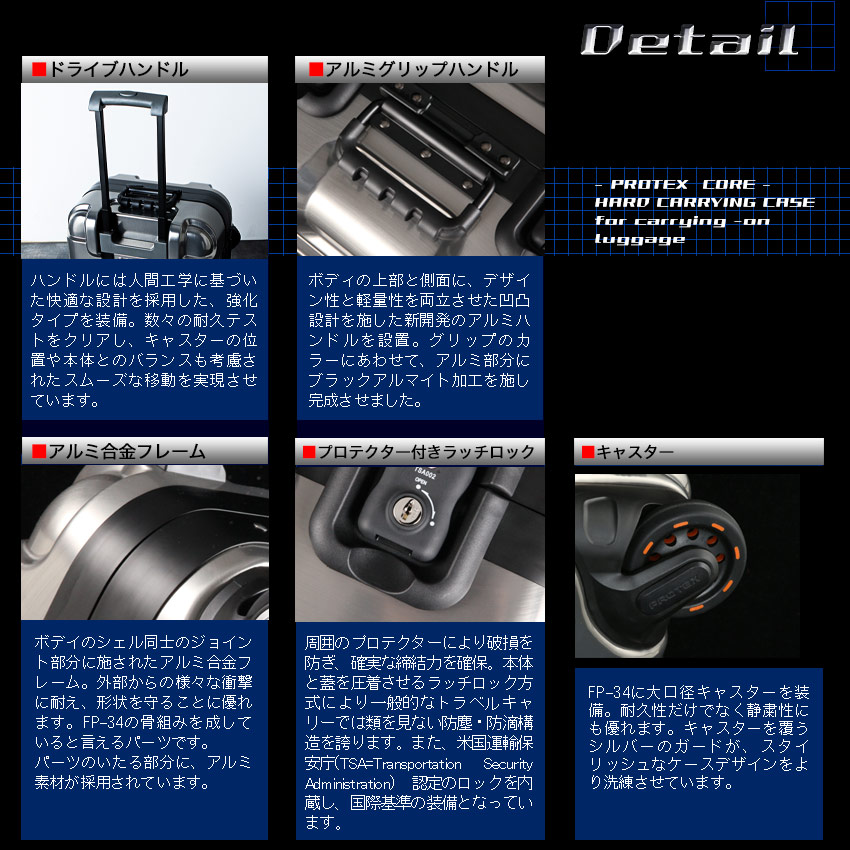 Detail

■ドライブハンドル

ハンドルには人間工学に基づいた快適な設計を採用した、強化タイプを装備。数々の耐久テストをクリアし、キャスターの位置や本体とのバランスも考慮されたスムーズな移動を実現させています。

■アルミグリップハンドル

ボディの上部と側面に、デザイン性と軽量性を両立させた凹凸設計を施した新開発のアルミハンドルを設置。グリップのカラーにあわせて、アルミ部分にブラックアルマイト加工を施し完成させました。

- PROTEX CORE -
HARD CARRYING CASE
for carrying -on luggage

■アルミ合金フレーム

ボデイのシェル同士のジョイント部分に施されたアルミ合金フレーム。外部からの様々な衝撃に耐え、形状を守ることに優れます。FP-34の骨組みを成していると言えるパーツです。
パーツのいたる部分に、アルミ素材が採用されています。

■プロテクター付きラッチロック

TSA002
OPEN

周囲のプロテクターにより破損を防ぎ、確実な締結力を確保。本体と蓋を圧着させるラッチロック方式により一般的なトラベルキャリーでは類を見ない防塵・防滴構造を誇ります。また、米国運輸保安庁(TSA=Transportation Security Administration) 認定のロックを内蔵し、国際基準の装備となっています。

■キャスター

PROTEX

FP-34に大口径キャスターを装備。耐久性だけでなく静粛性にも優れます。キャスターを覆うシルバーのガードが、スタイリッシュなケースデザインをより洗練させています。