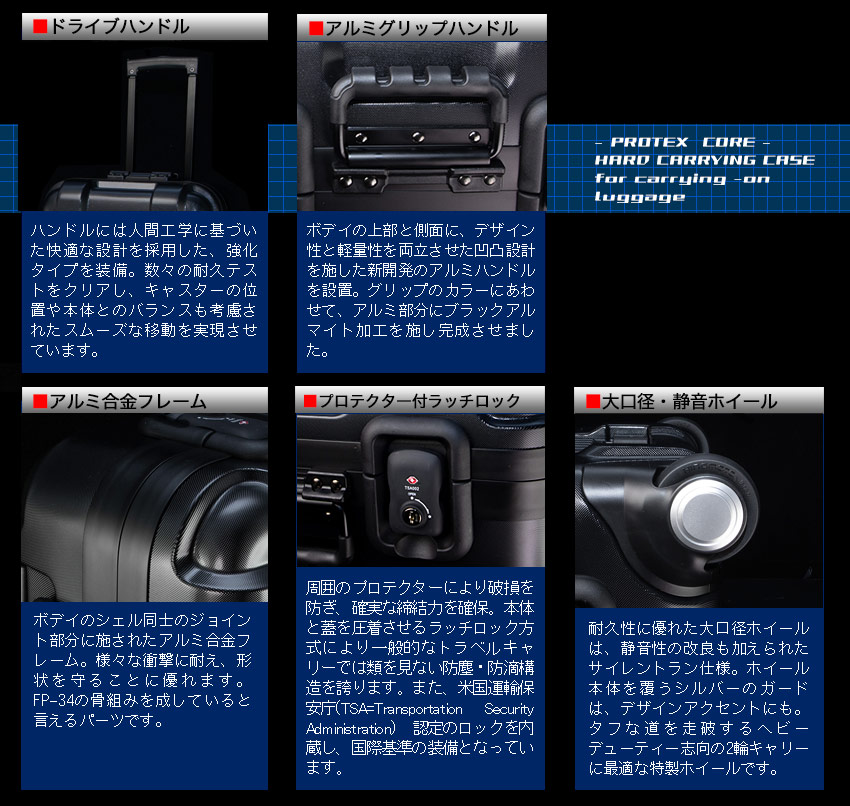 ■ドライブハンドル

ハンドルには人間工学に基づいた快適な設計を採用した、強化タイプを装備。数々の耐久テストをクリアし、キャスターの位置や本体とのバランスも考慮されたスムーズな移動を実現させています。

■アルミグリップハンドル

ボデイの上部と側面に、デザイン性と軽量性を両立させた凹凸設計を施した新開発のアルミハンドルを設置。グリップのカラーにあわせて、アルミ部分にブラックアルマイト加工を施し完成させました。

- PROTEX CORE -
HARD CARRYING CASE
for carrying -on luggage

■アルミ合金フレーム

ボデイのシェル同士のジョイント部分に施されたアルミ合金フレーム。様々な衝撃に耐え、形状を守ることに優れます。FP-34の骨組みを成していると言えるパーツです。

■プロテクター付ラッチロック

TSA002

周囲のプロテクターにより破損を防ぎ、確実な締結力を確保。本体と蓋を圧着させるラッチロック方式により一般的なトラベルキャリーでは類を見ない防塵・防滴構造を誇ります。また、米国運輸保安庁(TSA=Transportation Security Administration) 認定のロックを内蔵し、国際基準の装備となっています。

■大口径・静音ホイール

耐久性に優れた大口径ホイールは、静音性の改良も加えられたサイレントラン仕様。ホイール本体を覆うシルバーのガードは、デザインアクセントにも。タフな道を走破するヘビーデューティー志向の2輪キャリーに最適な特製ホイールです。