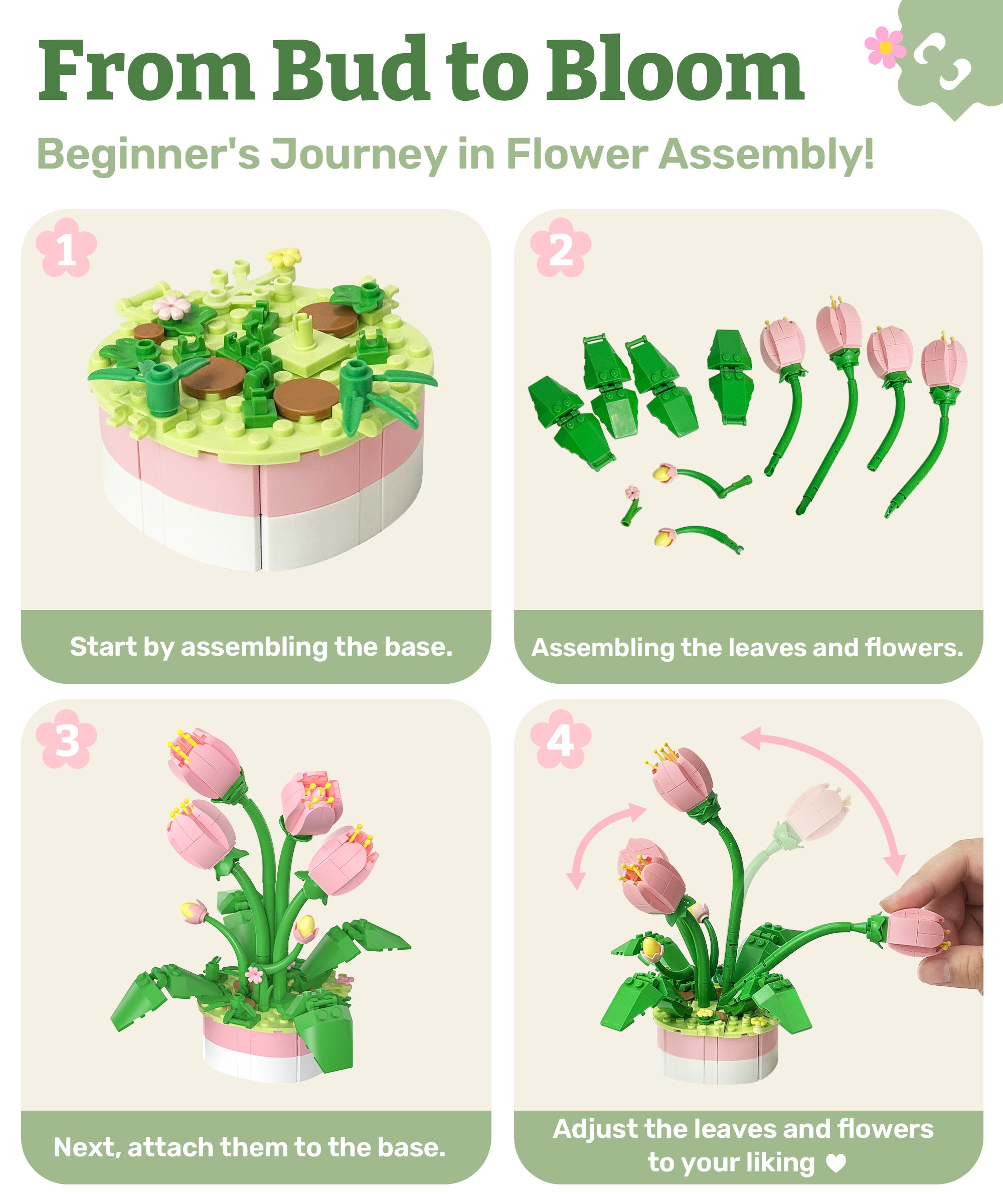 From Bud to Bloom

Beginner's Journey in Flower Assembly!

1

Start by assembling the base.

2

Assembling the leaves and flowers.

3

Next, attach them to the base.

4

Adjust the leaves and flowers to your liking ♥