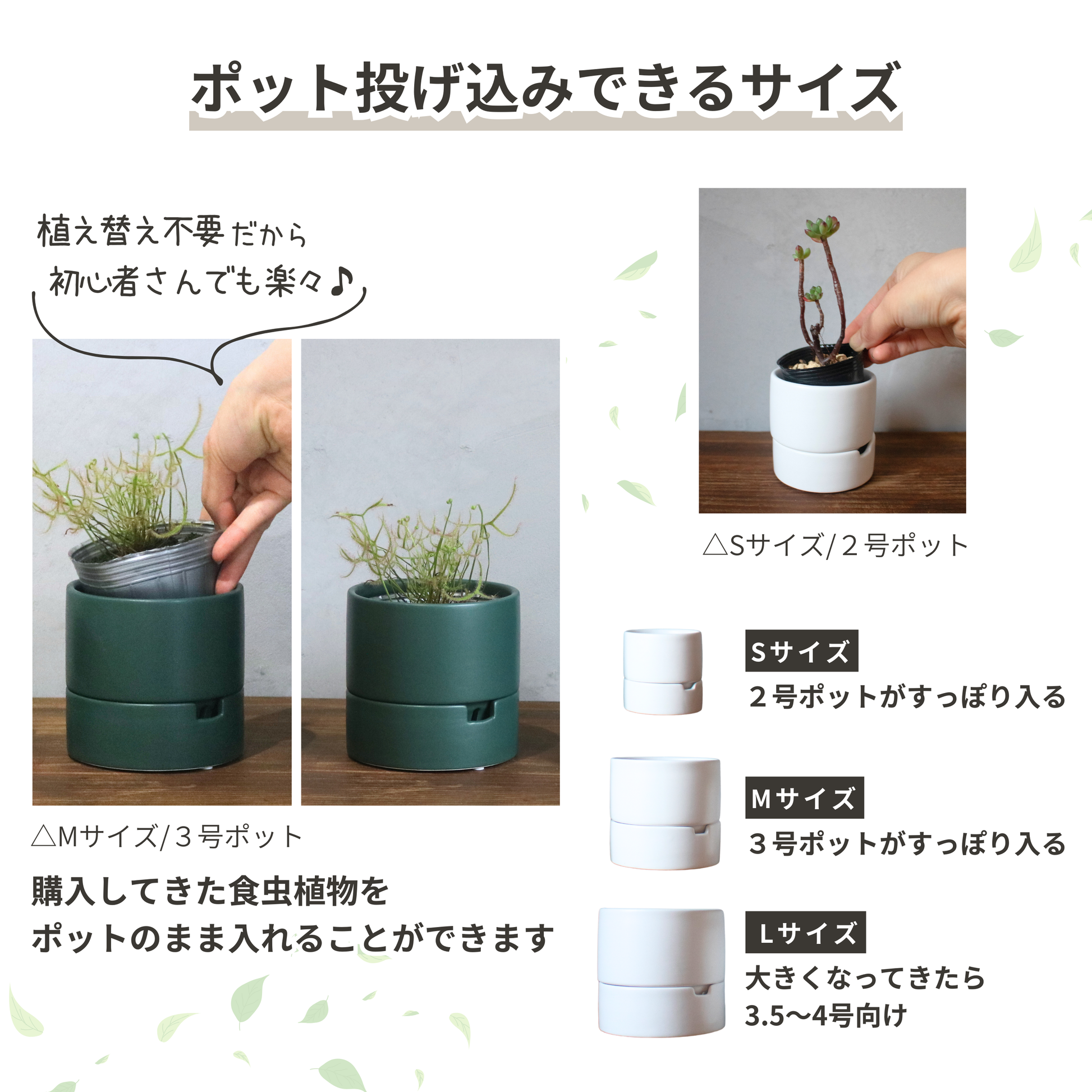 ポット投げ込みできるサイズ

植え替え不要だから
初心者さんでも楽々♪

△Sサイズ/２号ポット

△Mサイズ/３号ポット

購入してきた食虫植物を
ポットのまま入れることができます

Sサイズ
２号ポットがすっぽり入る

Mサイズ
３号ポットがすっぽり入る

Lサイズ
大きくなってきたら
3.5〜4号向け