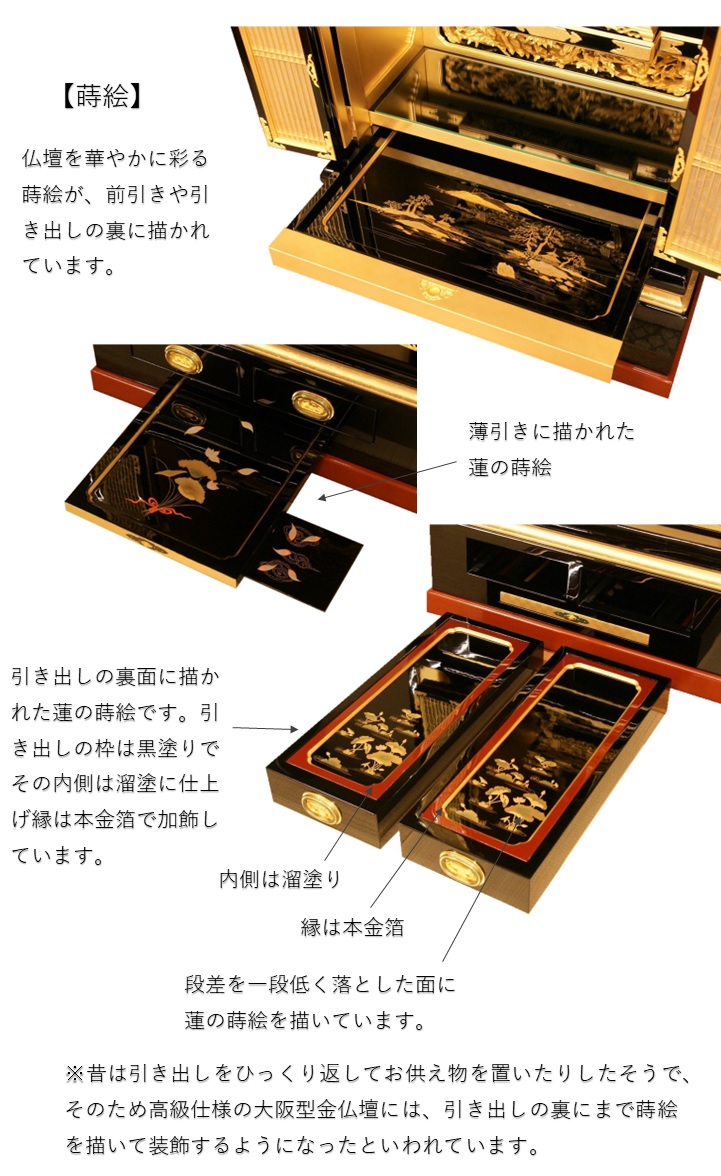 【蒔絵】

仏壇を華やかに彩る蒔絵が、前引きや引き出しの裏に描かれています。

薄引きに描かれた蓮の蒔絵

引き出しの裏面に描かれた蓮の蒔絵です。引き出しの枠は黒塗りでその内側は溜塗に仕上げ縁は本金箔で加飾しています。

内側は溜塗り

縁は本金箔

段差を一段低く落とした面に蓮の蒔絵を描いています。

※昔は引き出しをひっくり返してお供え物を置いたりしたそうで、そのため高級仕様の大阪型金仏壇には、引き出しの裏にまで蒔絵を描いて装飾するようになったといわれています。