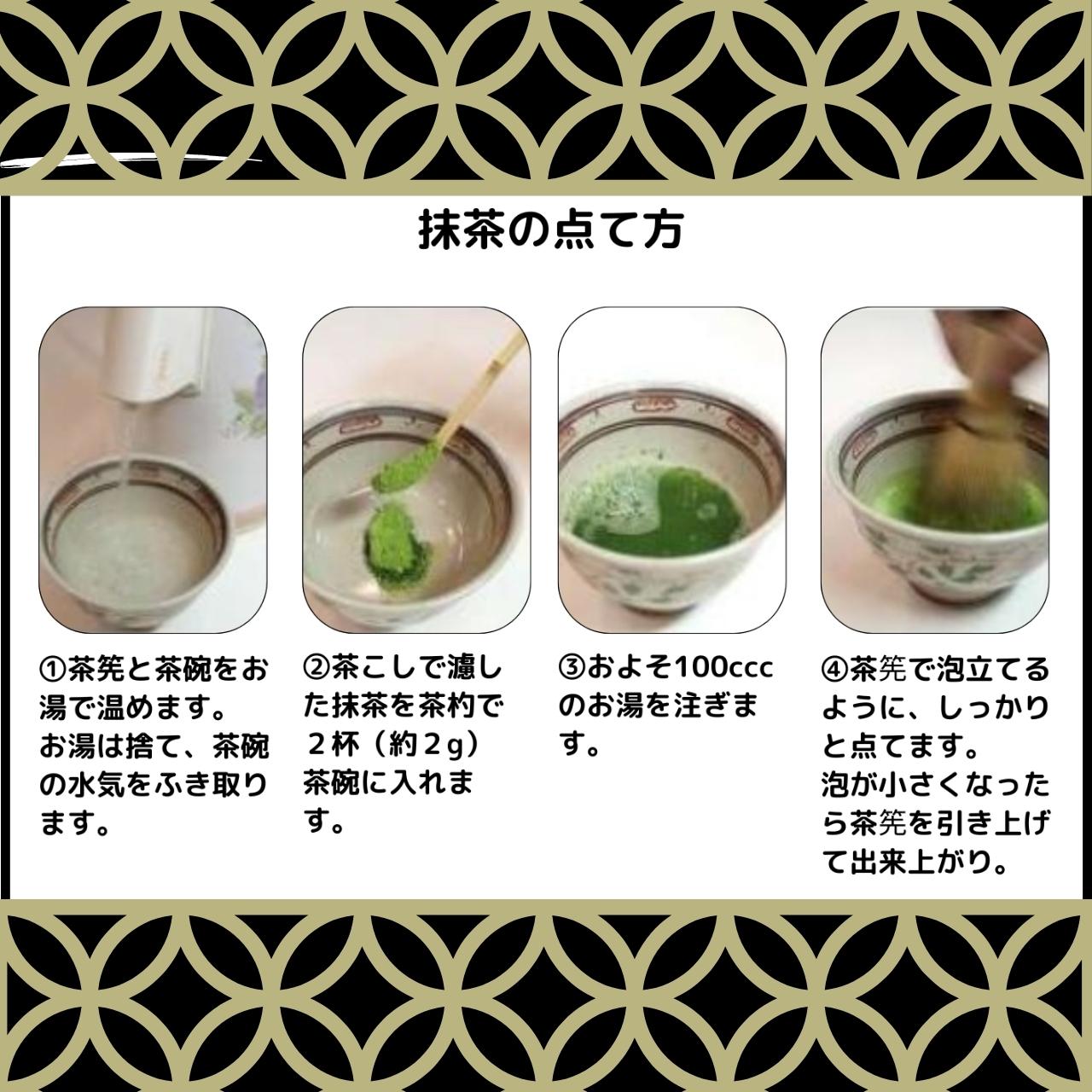 抹茶の点て方

①茶筅と茶碗をお湯で温めます。
お湯は捨て、茶碗の水気をふき取ります。

②茶こしで濾した抹茶を茶杓で２杯（約２g）茶碗に入れます。

③およそ100cccのお湯を注ぎます。

④茶筅で泡立てるように、しっかりと点てます。
泡が小さくなったら茶筅を引き上げて出来上がり。