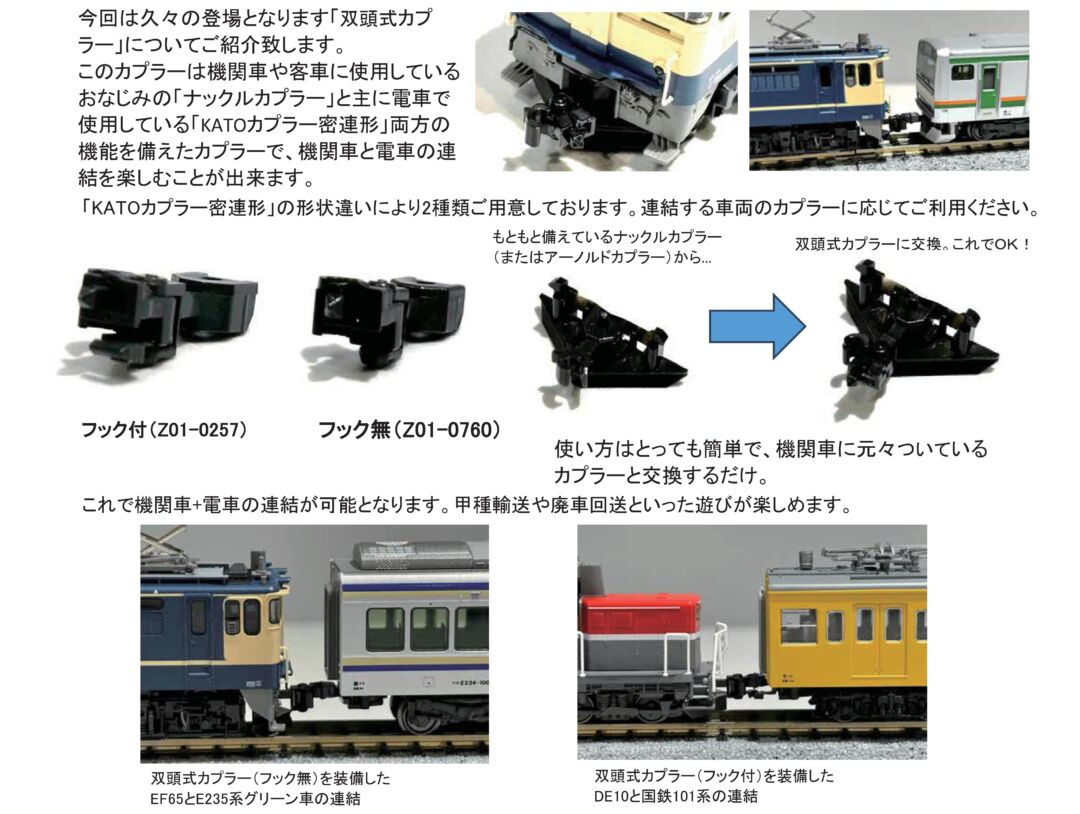 今回は久々の登場となります「双頭式カプラー」についてご紹介致します。
このカプラーは機関車や客車に使用しているおなじみの「ナックルカプラー」と主に電車で使用している「KATOカプラー密連形」両方の機能を備えたカプラーで、機関車と電車の連結を楽しむことが出来ます。

「KATOカプラー密連形」の形状違いにより2種類ご用意しております。連結する車両のカプラーに応じてご利用ください。

もともと備えているナックルカプラー（またはアーノルドカプラー）から...

双頭式カプラーに交換。これでOK！

フック付（Z01-0257）

フック無（Z01-0760）

使い方はとっても簡単で、機関車に元々ついているカプラーと交換するだけ。

これで機関車+電車の連結が可能となります。甲種輸送や廃車回送といった遊びが楽しめます。

双頭式カプラー（フック無）を装備した
EF65とE235系グリーン車の連結

双頭式カプラー（フック付）を装備した
DE10と国鉄101系の連結