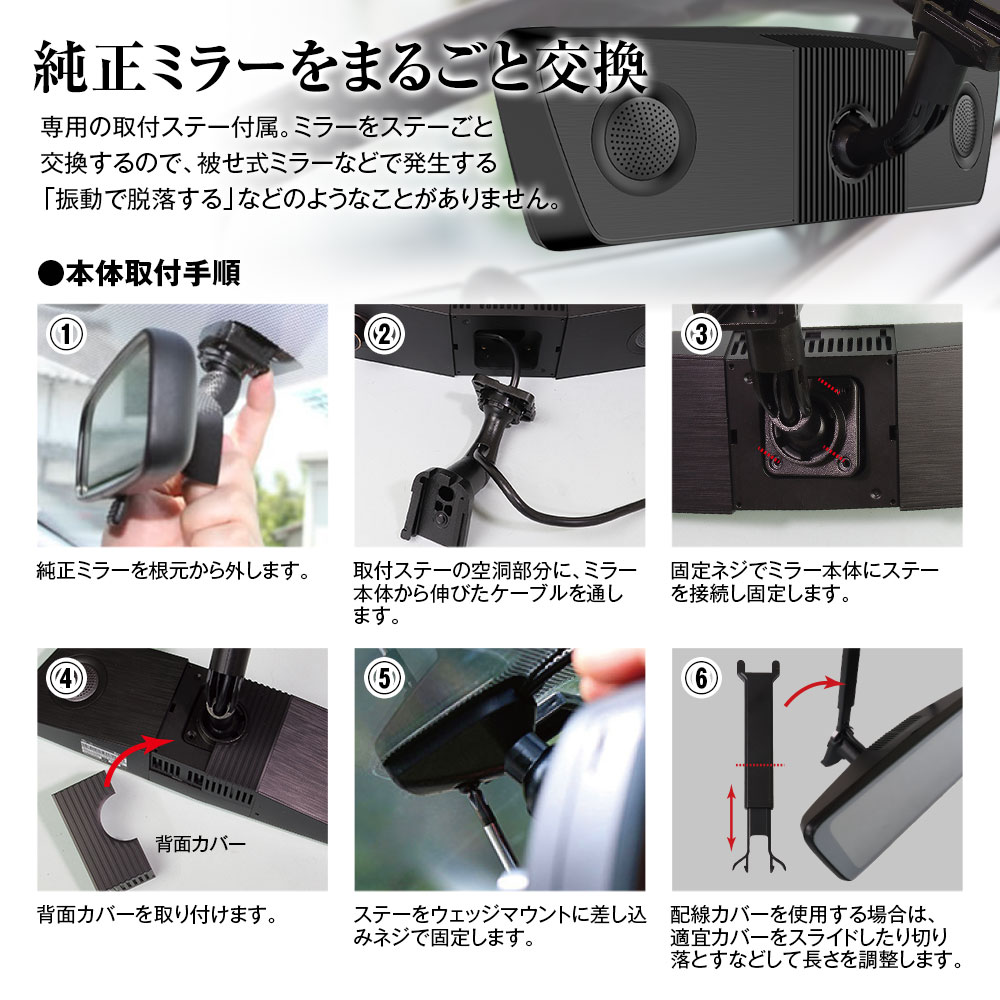 純正ミラーをまるごと交換

専用の取付ステー付属。ミラーをステーごと交換するので、被せ式ミラーなどで発生する「振動で脱落する」などのようなことがありません。

●本体取付手順

①

純正ミラーを根元から外します。

②

取付ステーの空洞部分に、ミラー本体から伸びたケーブルを通します。

③

固定ネジでミラー本体にステーを接続し固定します。

④

背面カバー

背面カバーを取り付けます。

⑤

ステーをウェッジマウントに差し込みネジで固定します。

⑥

配線カバーを使用する場合は、適宜カバーをスライドしたり切り落とすなどして長さを調整します。