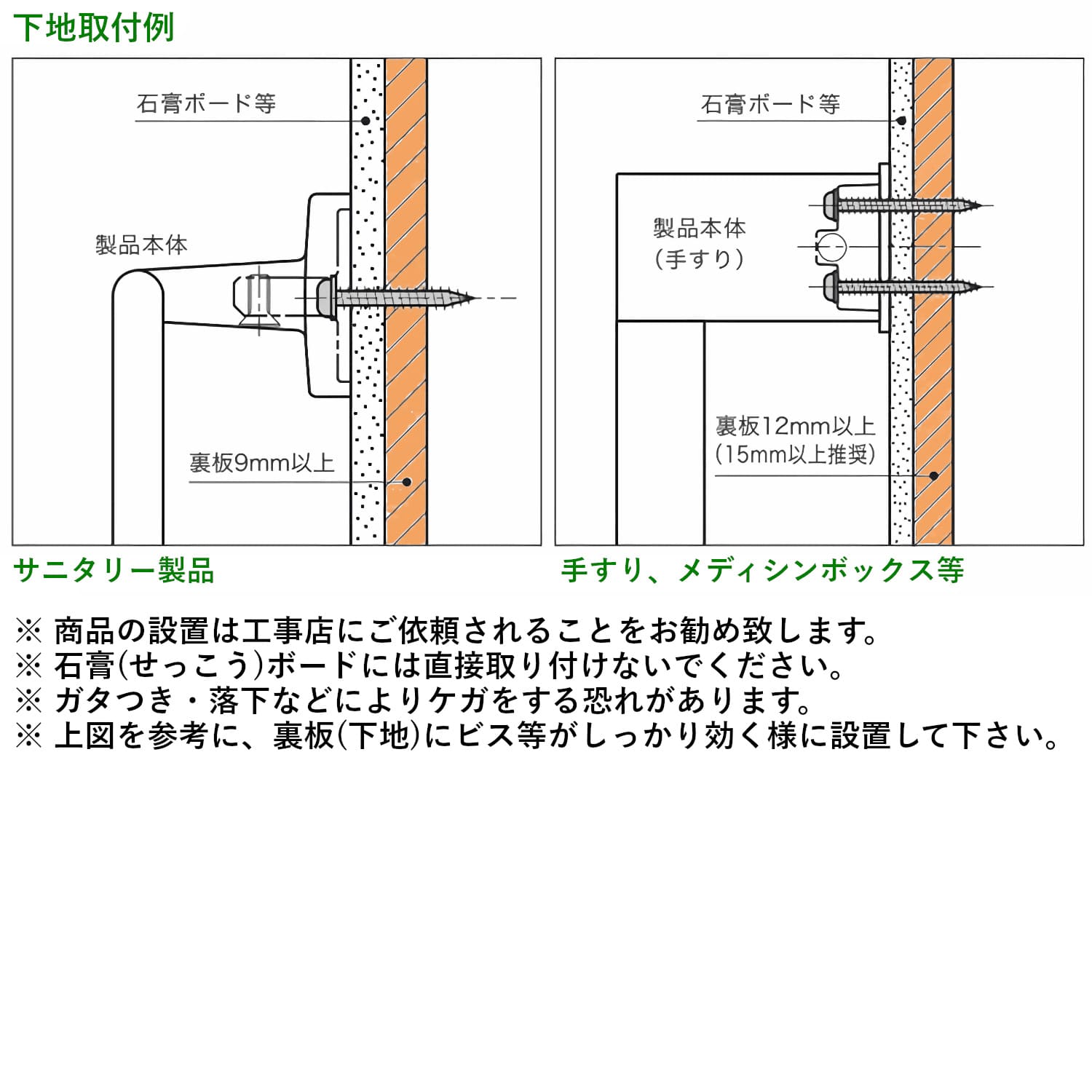 下地取付例

石膏ボード等

製品本体

裏板9mm以上

サニタリー製品

石膏ボード等

製品本体
(手すり)

裏板12mm以上
(15mm以上推奨)

手すり、メディシンボックス等

※ 商品の設置は工事店にご依頼されることをお勧め致します。
※ 石膏(せっこう)ボードには直接取り付けないでください。
※ ガタつき・落下などによりケガをする恐れがあります。
※ 上図を参考に、裏板(下地)にビス等がしっかり効く様に設置して下さい。