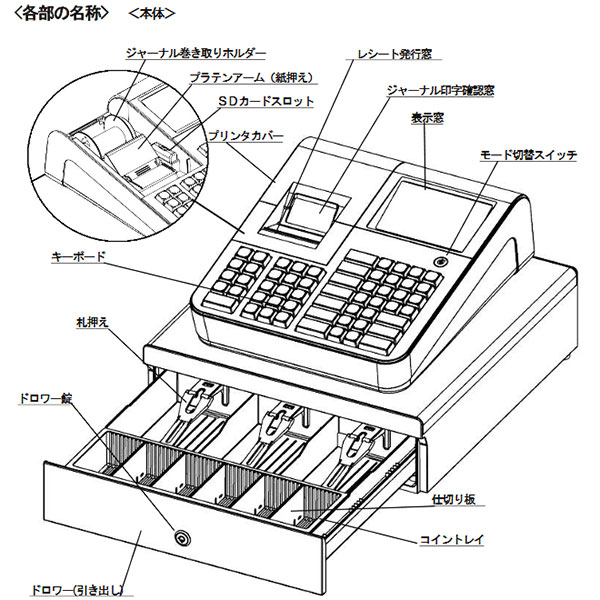 ＜各部の名称＞　＜本体＞

ジャーナル巻き取りホルダー
プラテンアーム（紙押え）
SDカードスロット
プリンタカバー
レシート発行窓
ジャーナル印字確認窓
表示窓
モード切替スイッチ
キーボード
札押え
ドロワー錠
仕切り板
コイントレイ
ドロワー(引き出し)