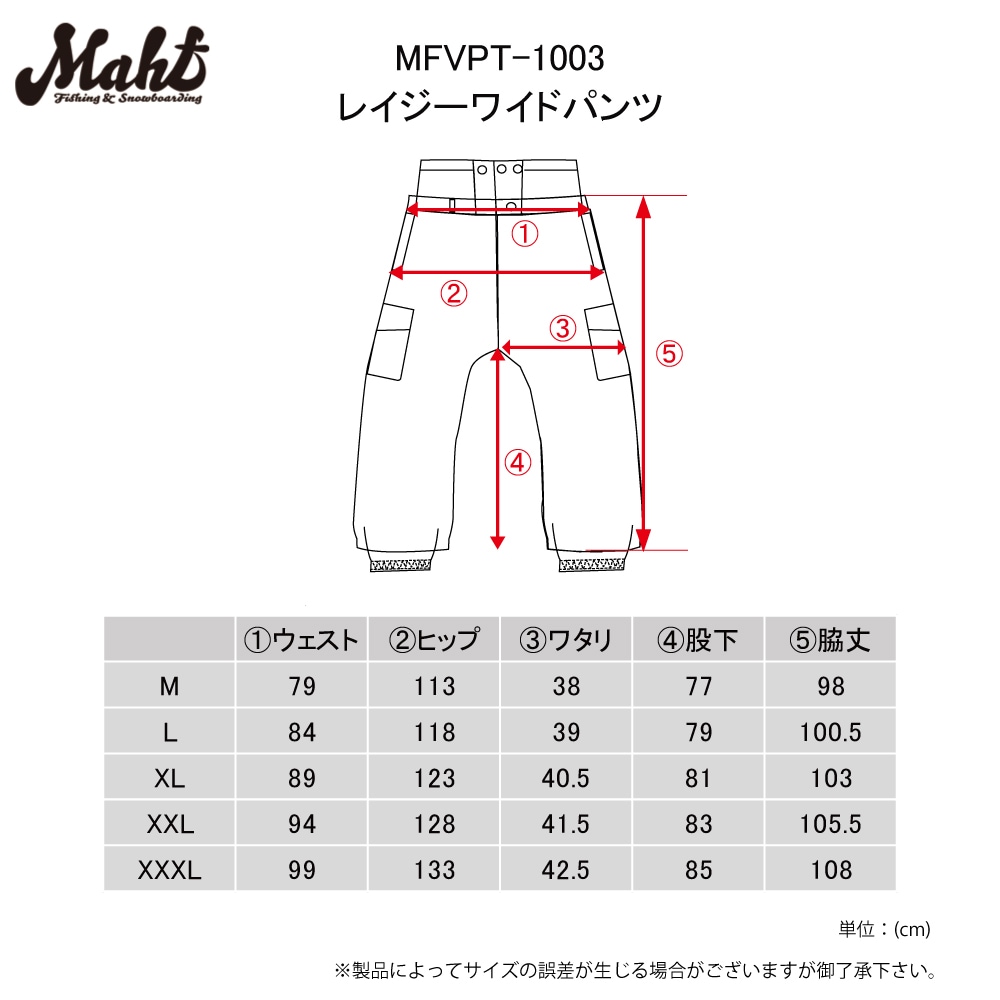 Maht
Fishing & Snowboarding

MFVPT-1003
レイジーワイドパンツ

①
②
③
④
⑤

| | ①ウェスト | ②ヒップ | ③ワタリ | ④股下 | ⑤脇丈 |
|---|---|---|---|---|---|
| M | 79 | 113 | 38 | 77 | 98 |
| L | 84 | 118 | 39 | 79 | 100.5 |
| XL | 89 | 123 | 40.5 | 81 | 103 |
| XXL | 94 | 128 | 41.5 | 83 | 105.5 |
| XXXL | 99 | 133 | 42.5 | 85 | 108 |

単位：(cm)

※製品によってサイズの誤差が生じる場合がございますが御了承下さい。