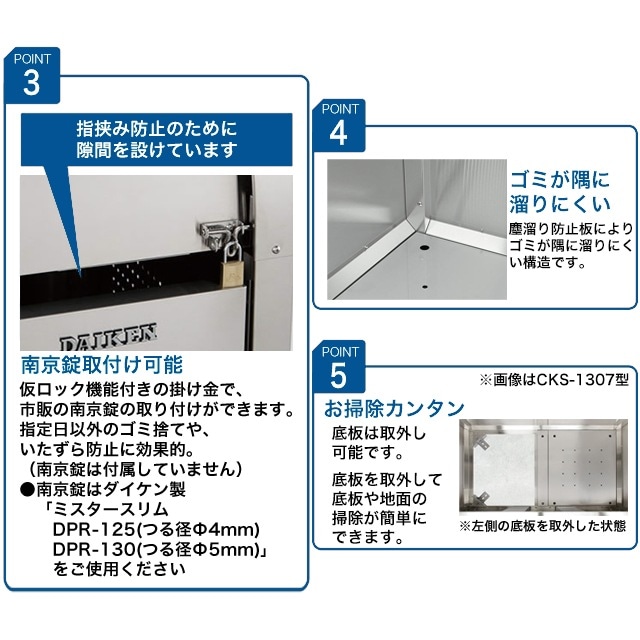 POINT
3

指挟み防止のために
隙間を設けています

DAIKEN

南京錠取付け可能

仮ロック機能付きの掛け金で、
市販の南京錠の取り付けができます。
指定日以外のゴミ捨てや、
いたずら防止に効果的。
（南京錠は付属していません）
●南京錠はダイケン製
「ミスタースリム
DPR-125(つる径Φ4mm)
DPR-130(つる径Φ5mm)」
をご使用ください

POINT
4

ゴミが隅に
溜りにくい

塵溜り防止板により
ゴミが隅に溜りにく
い構造です。

POINT
5

※画像はCKS-1307型

お掃除カンタン

底板は取外し
可能です。

底板を取外して
底板や地面の
掃除が簡単に
できます。

※左側の底板を取外した状態