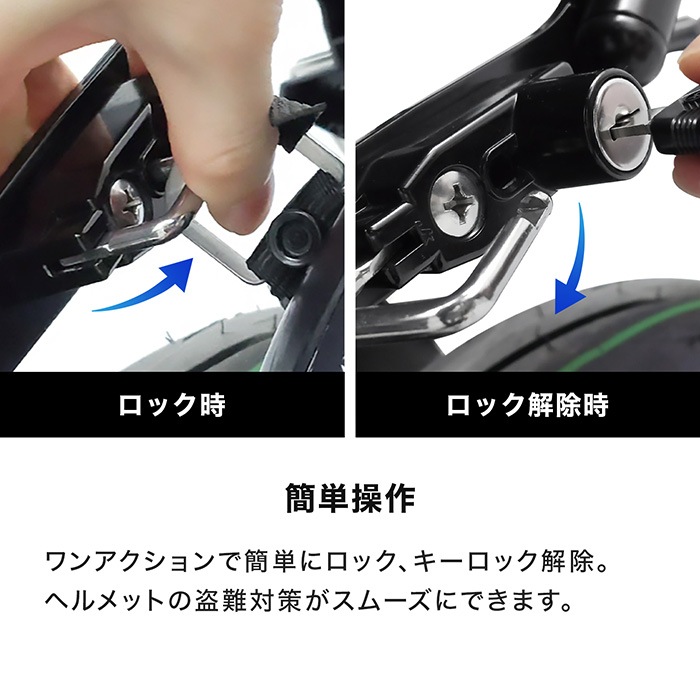 ロック時

ロック解除時

簡単操作

ワンアクションで簡単にロック、キーロック解除。
ヘルメットの盗難対策がスムーズにできます。