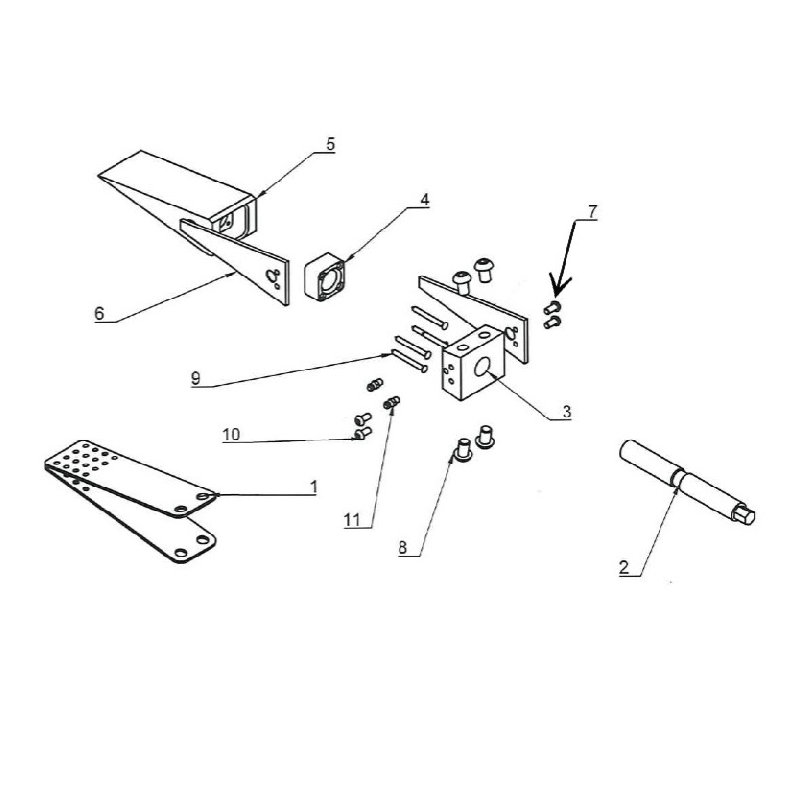 5
4
7
6
9
3
10
1
11
8
2