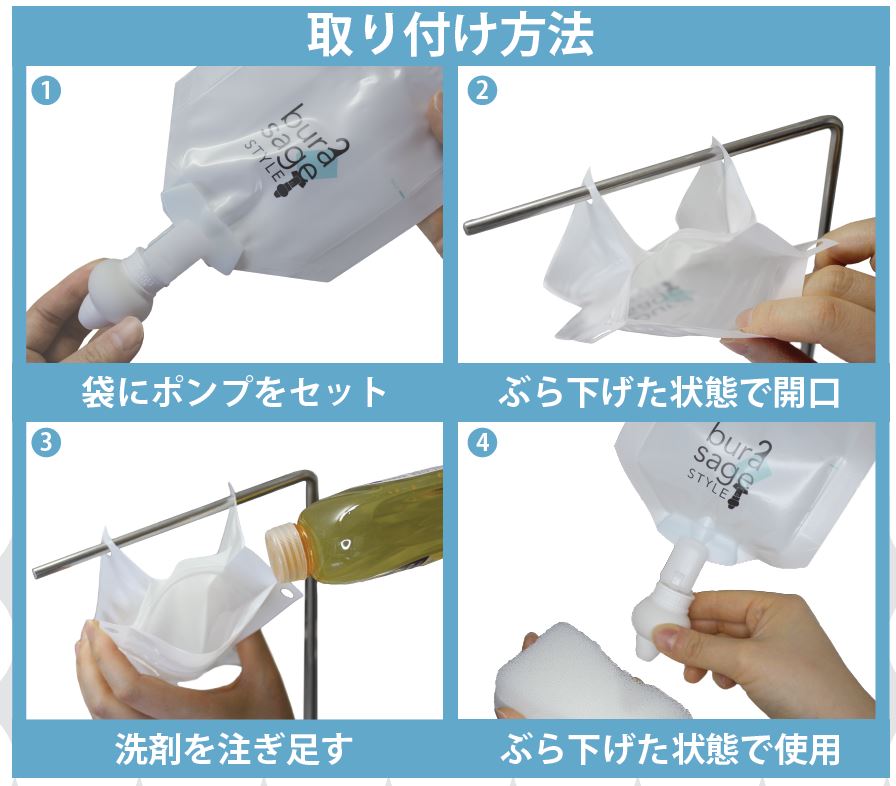 取り付け方法

1
bura sage STYLE
袋にポンプをセット

2
ぶら下げた状態で開口

3
洗剤を注ぎ足す

4
bura sage STYLE
ぶら下げた状態で使用