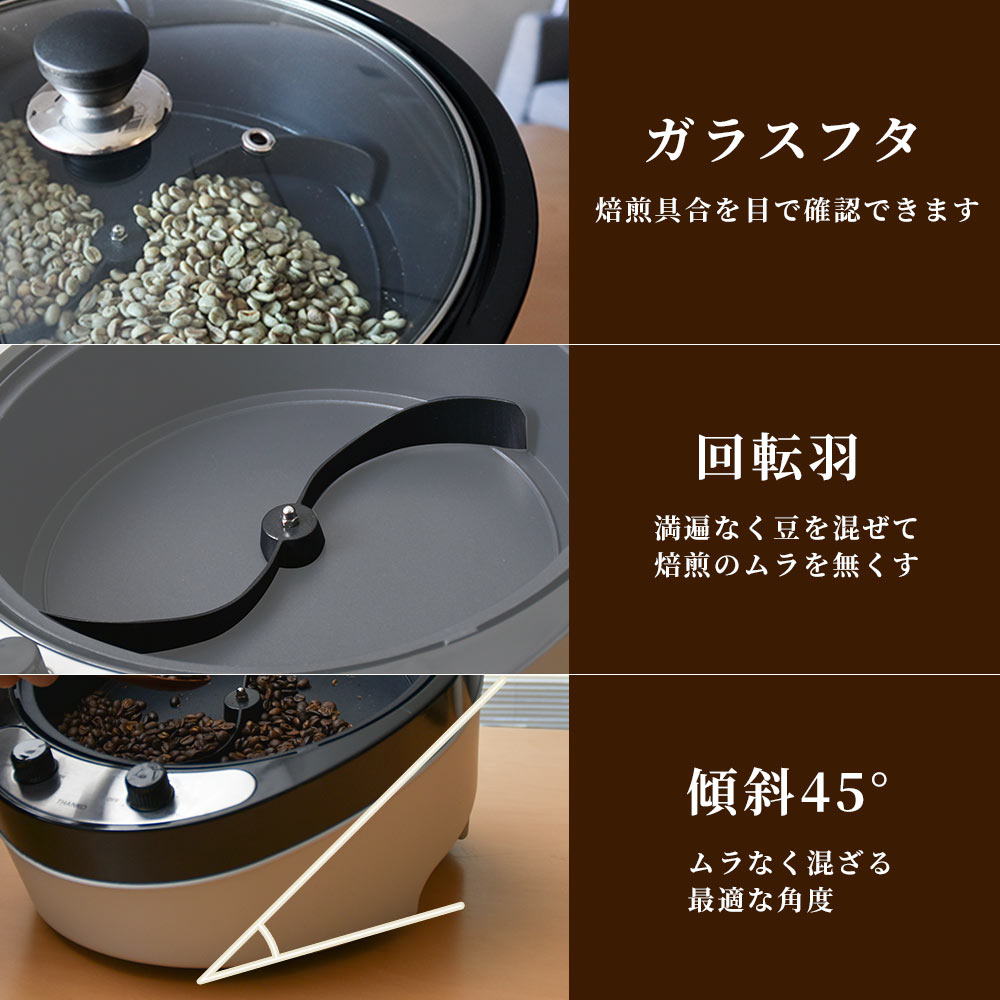 ガラスフタ

焙煎具合を目で確認できます

回転羽

満遍なく豆を混ぜて
焙煎のムラを無くす

傾斜45°

ムラなく混ざる
最適な角度