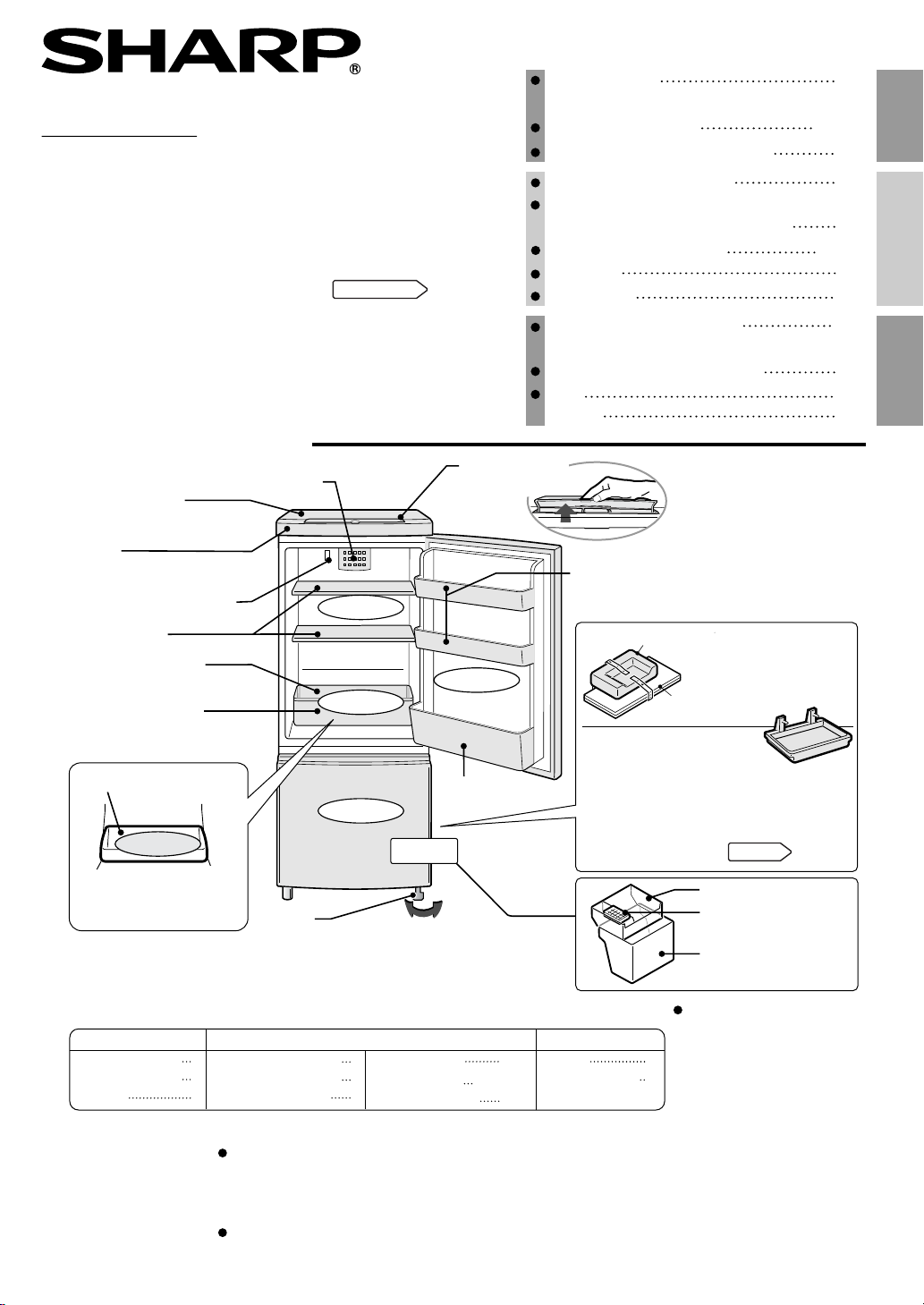 SHARP®