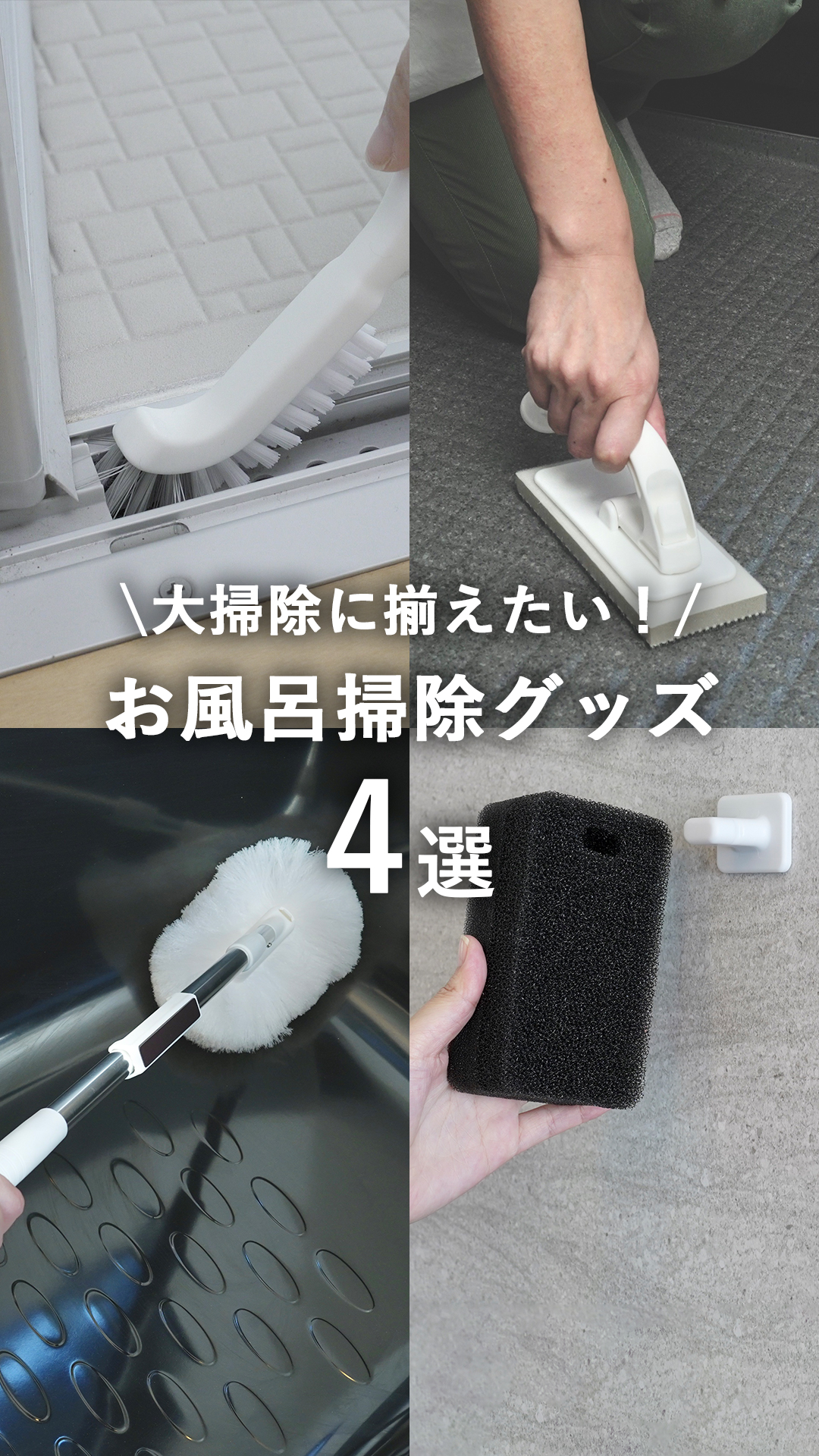 \大掃除に揃えたい！/

お風呂掃除グッズ

4選