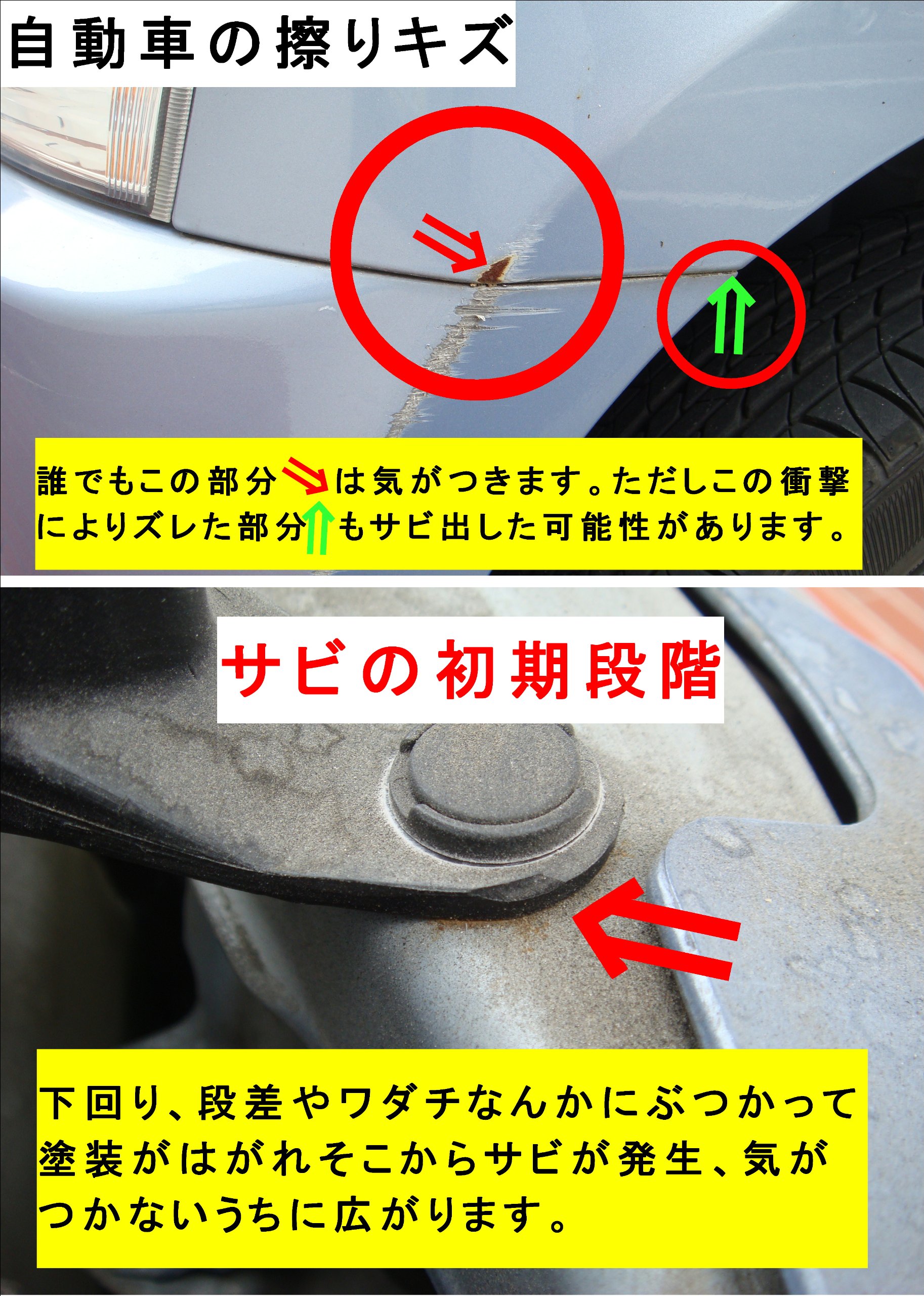 自動車の擦りキズ

誰でもこの部分⇘は気がつきます。ただしこの衝撃によりズレた部分⇑もサビ出した可能性があります。

サビの初期段階

下回り、段差やワダチなんかにぶつかって塗装がはがれそこからサビが発生、気がつかないうちに広がります。