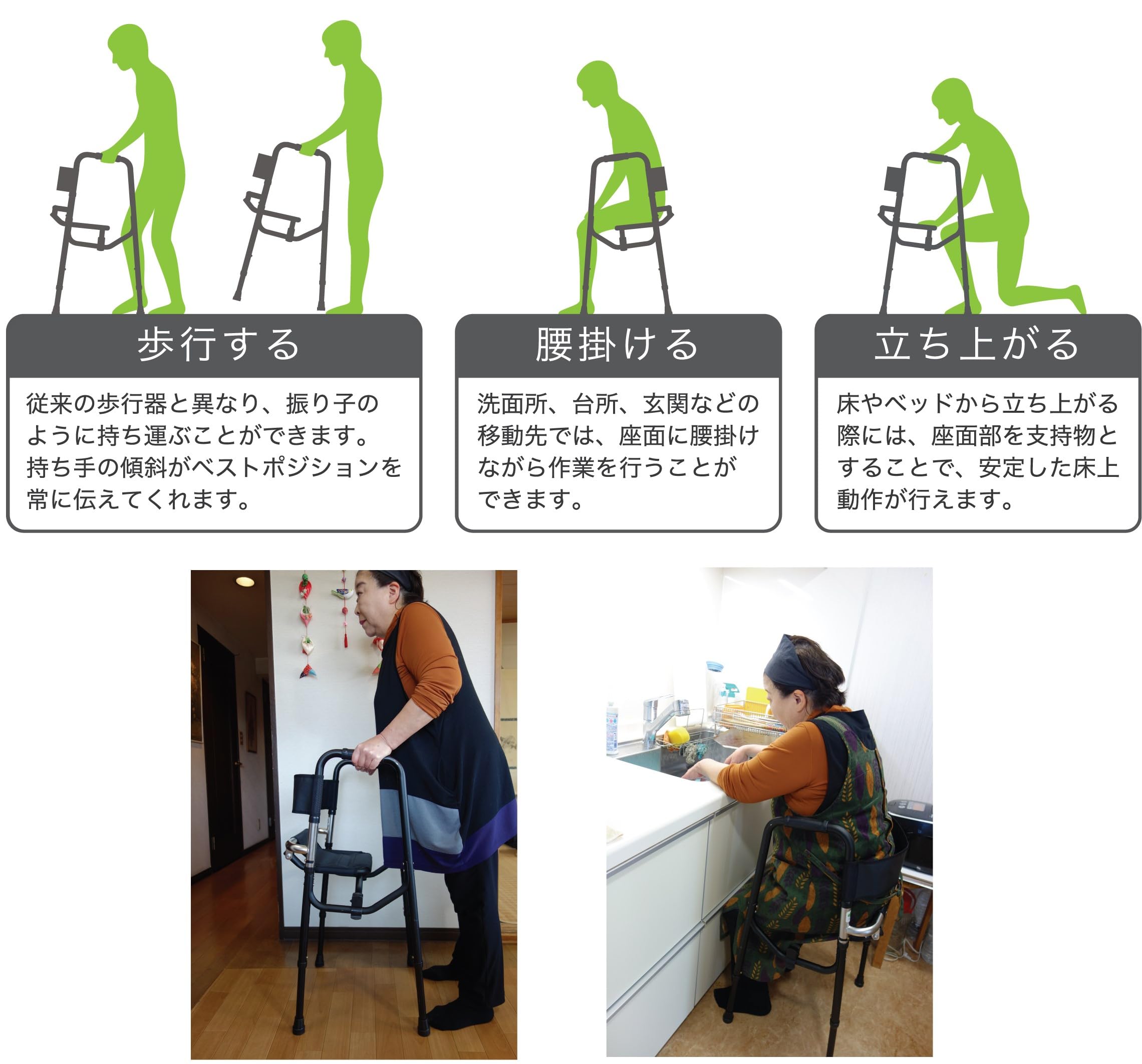 歩行する

従来の歩行器と異なり、振り子のように持ち運ぶことができます。持ち手の傾斜がベストポジションを常に伝えてくれます。

腰掛ける

洗面所、台所、玄関などの移動先では、座面に腰掛けながら作業を行うことができます。

立ち上がる

床やベッドから立ち上がる際には、座面部を支持物とすることで、安定した床上動作が行えます。