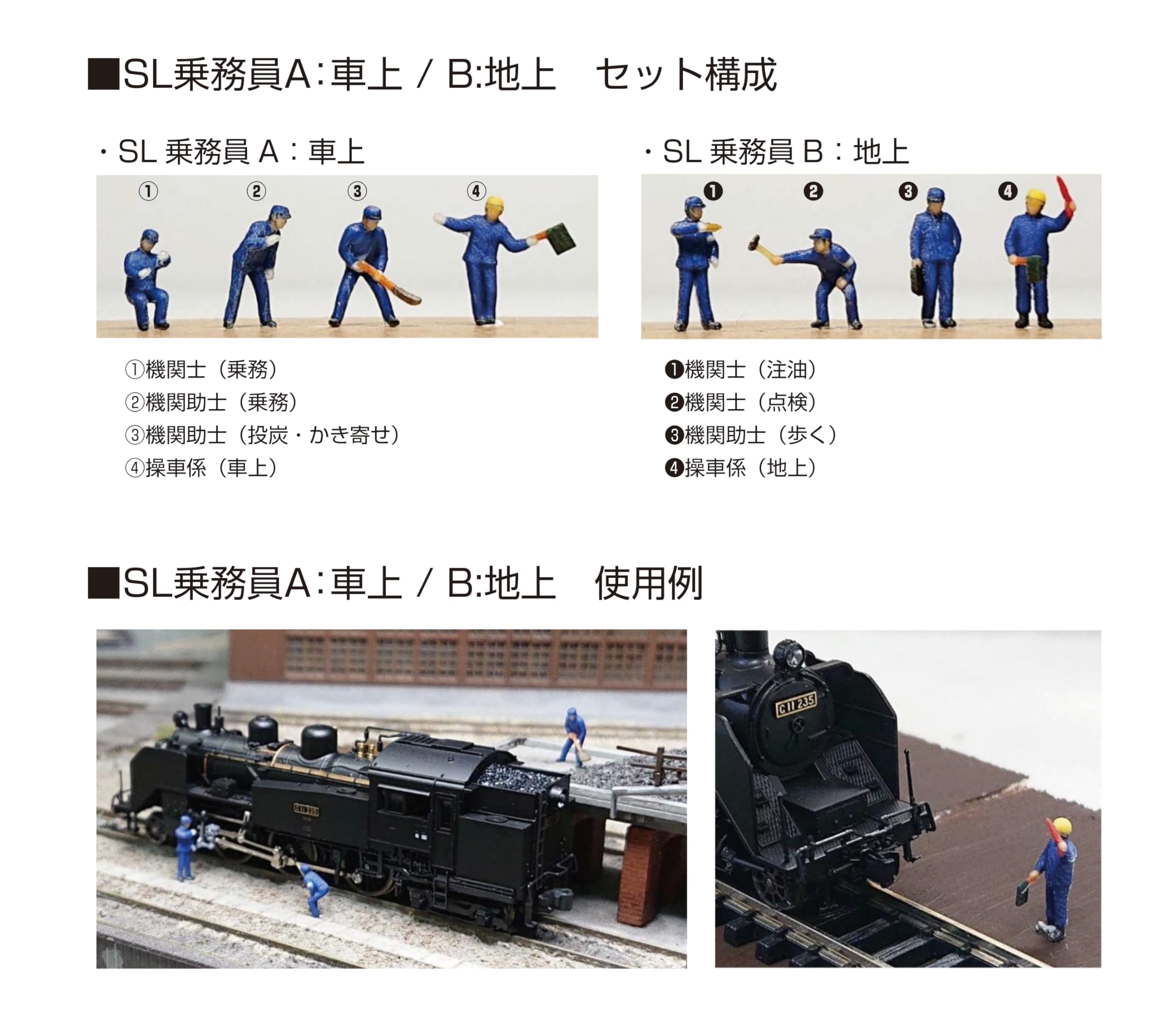 ■SL乗務員A:車上 / B:地上　セット構成

・SL 乗務員 A：車上

① ② ③ ④

①機関士（乗務）
②機関助士（乗務）
③機関助士（投炭・かき寄せ）
④操車係（車上）

・SL 乗務員 B：地上

❶ ❷ ❸ ❹

❶機関士（注油）
❷機関士（点検）
❸機関助士（歩く）
❹操車係（地上）

■SL乗務員A:車上 / B:地上　使用例

C11 235

C11 235