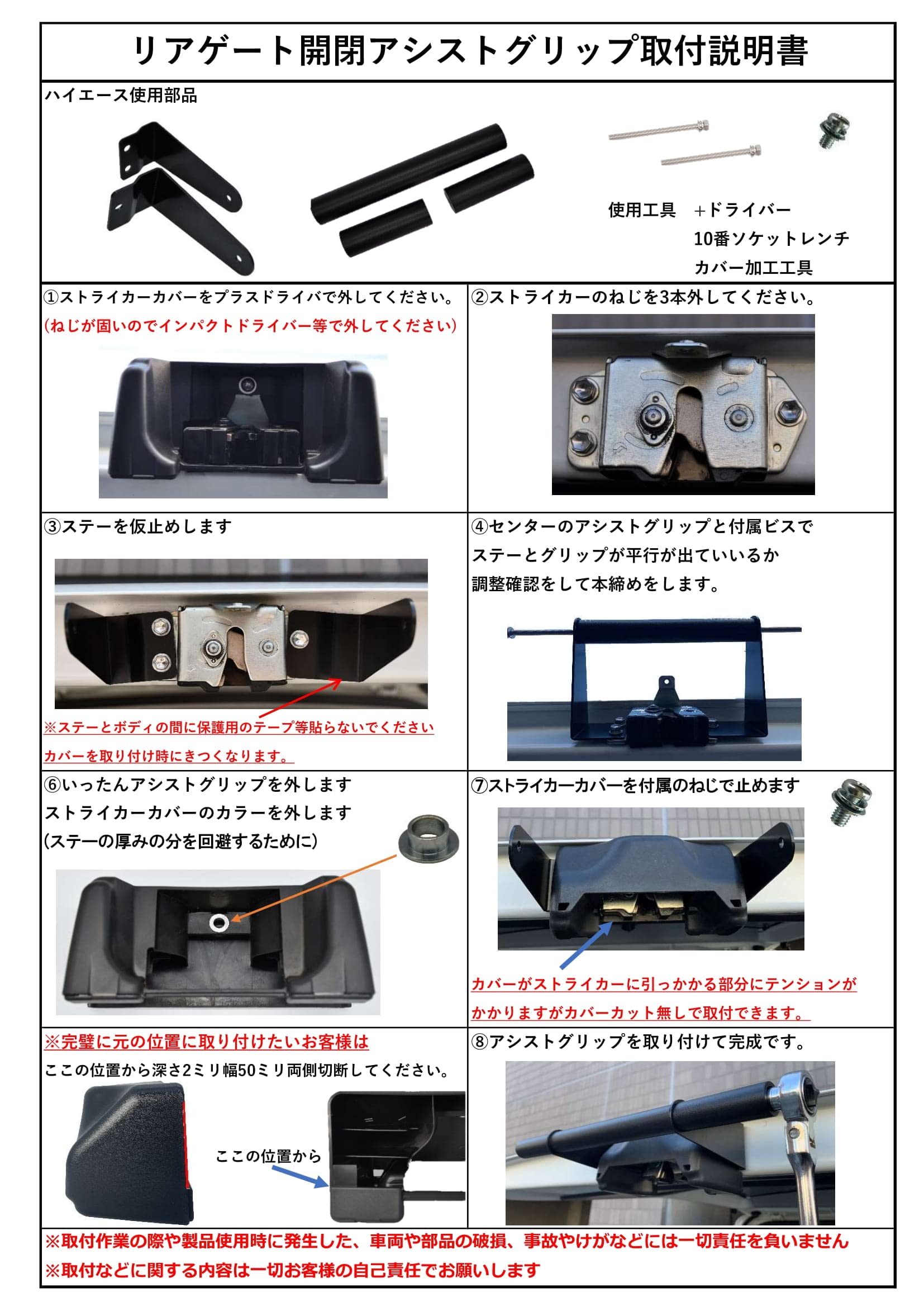 リアゲート開閉アシストグリップ取付説明書

ハイエース使用部品

使用工具　＋ドライバー
10番ソケットレンチ
カバー加工工具

①ストライカーカバーをプラスドライバで外してください。
(ねじが固いのでインパクトドライバー等で外してください)

②ストライカーのねじを3本外してください。

③ステーを仮止めします

※ステーとボディの間に保護用のテープ等貼らないでください
カバーを取り付け時にきつくなります。

④センターのアシストグリップと付属ビスで
ステーとグリップが平行が出ていいるか
調整確認をして本締めをします。

⑥いったんアシストグリップを外します
ストライカーカバーのカラーを外します
(ステーの厚みの分を回避するために)

⑦ストライカーカバーを付属のねじで止めます

カバーがストライカーに引っかかる部分にテンションが
かかりますがカバーカット無しで取付できます。

※完璧に元の位置に取り付けたいお客様は
ここの位置から深さ2ミリ幅50ミリ両側切断してください。

ここの位置から

⑧アシストグリップを取り付けて完成です。

※取付作業の際や製品使用時に発生した、車両や部品の破損、事故やけがなどには一切責任を負いません
※取付などに関する内容は一切お客様の自己責任でお願いします