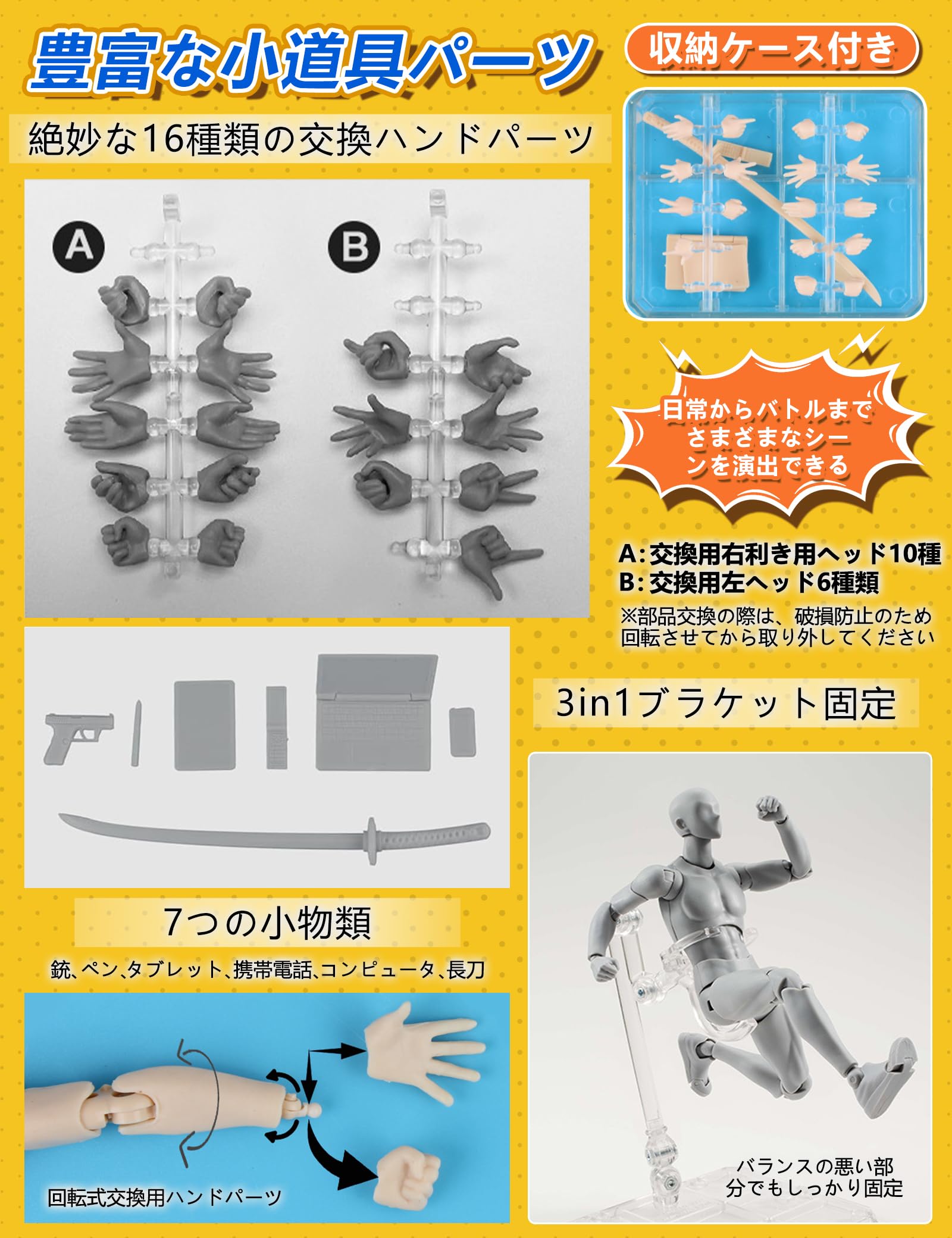 豊富な小道具パーツ

収納ケース付き

絶妙な16種類の交換ハンドパーツ

A

B

日常からバトルまでさまざまなシーンを演出できる

A:交換用右利き用ヘッド10種
B:交換用左ヘッド6種類
※部品交換の際は、破損防止のため回転させてから取り外してください

3in1ブラケット固定

7つの小物類

銃、ペン、タブレット、携帯電話、コンピュータ、長刀

回転式交換用ハンドパーツ

バランスの悪い部分でもしっかり固定