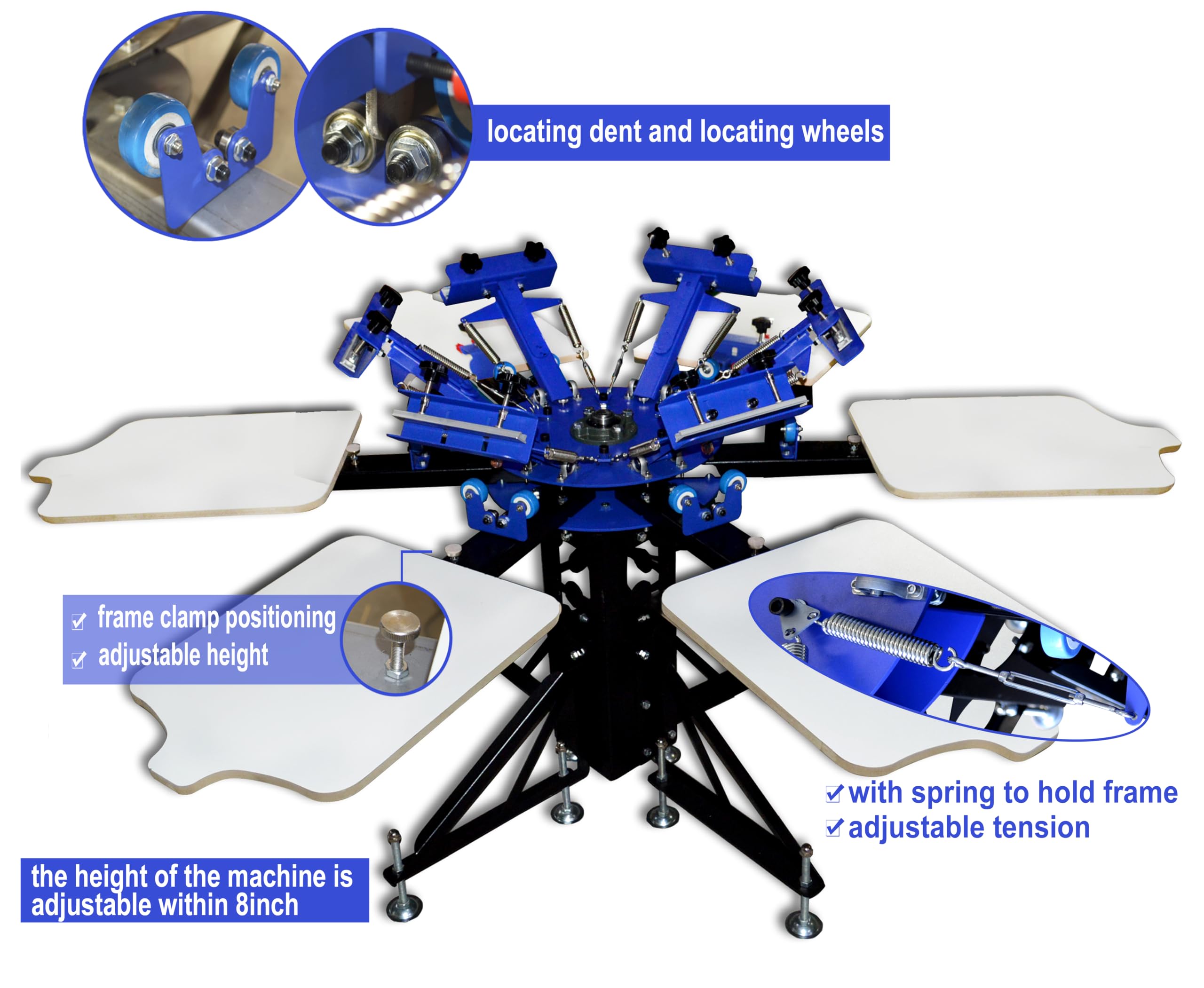 locating dent and locating wheels

☑ frame clamp positioning
☑ adjustable height

☑ with spring to hold frame
☑ adjustable tension

the height of the machine is adjustable within 8inch