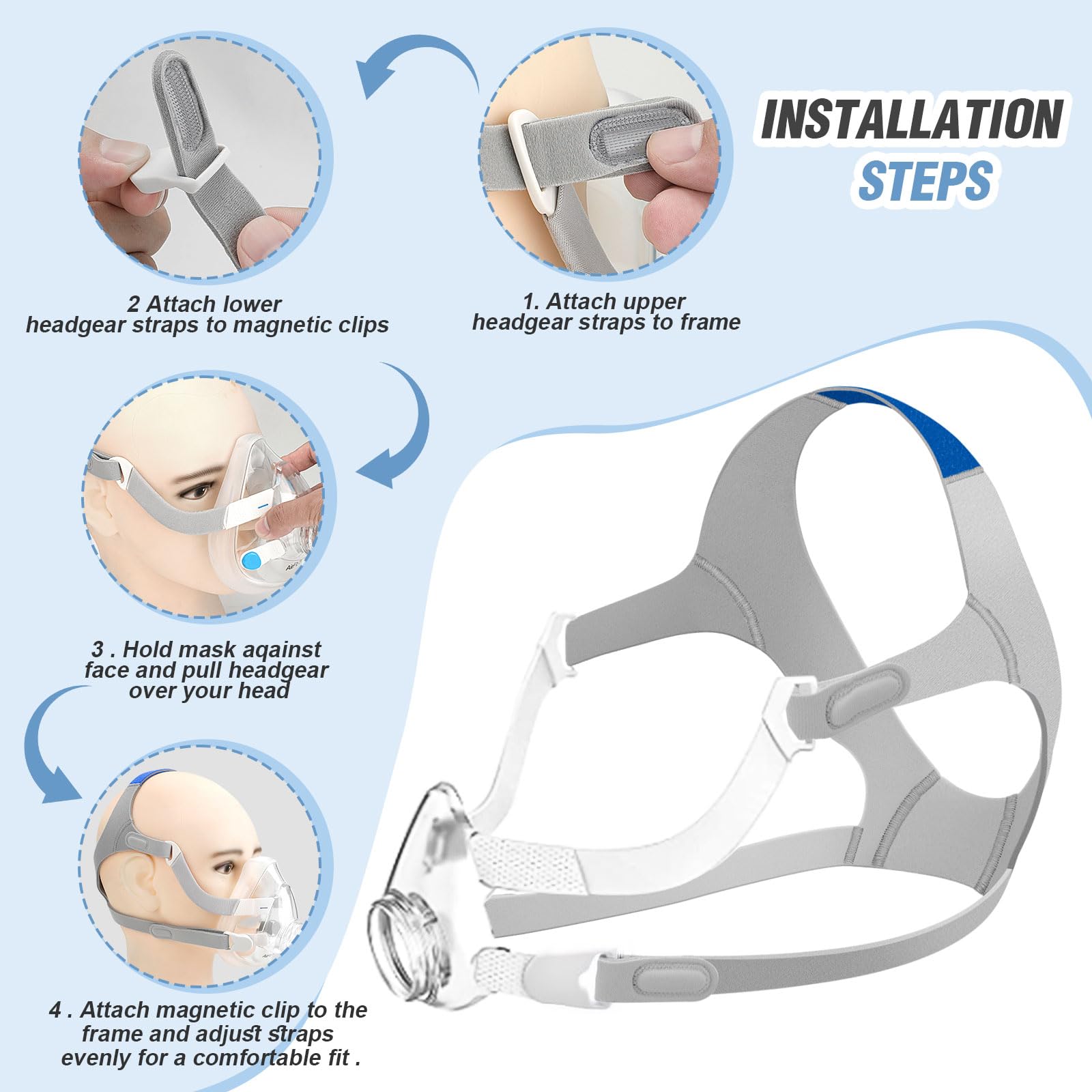 INSTALLATION STEPS

1. Attach upper headgear straps to frame

2 Attach lower headgear straps to magnetic clips

3 . Hold mask aqainst face and pull headgear over your head

4 . Attach magnetic clip to the frame and adjust straps evenly for a comfortable fit .