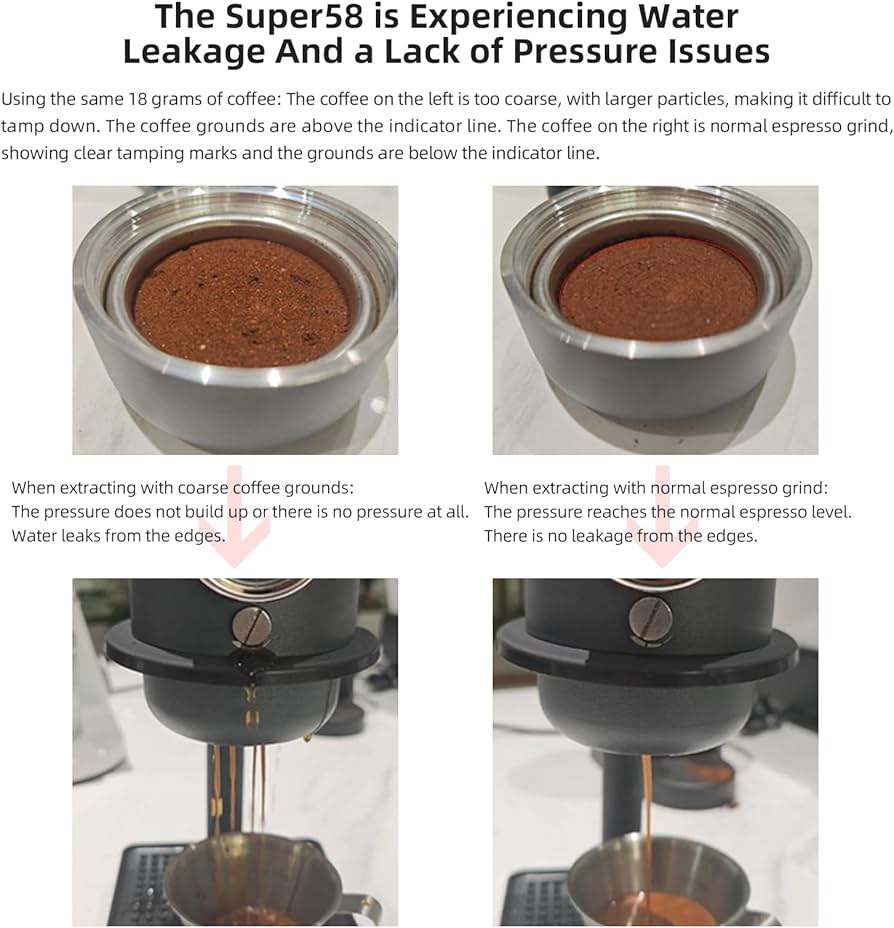 The Super58 is Experiencing Water Leakage And a Lack of Pressure Issues

Using the same 18 grams of coffee: The coffee on the left is too coarse, with larger particles, making it difficult to tamp down. The coffee grounds are above the indicator line. The coffee on the right is normal espresso grind, showing clear tamping marks and the grounds are below the indicator line.

When extracting with coarse coffee grounds:
The pressure does not build up or there is no pressure at all.
Water leaks from the edges.

When extracting with normal espresso grind:
The pressure reaches the normal espresso level.
There is no leakage from the edges.