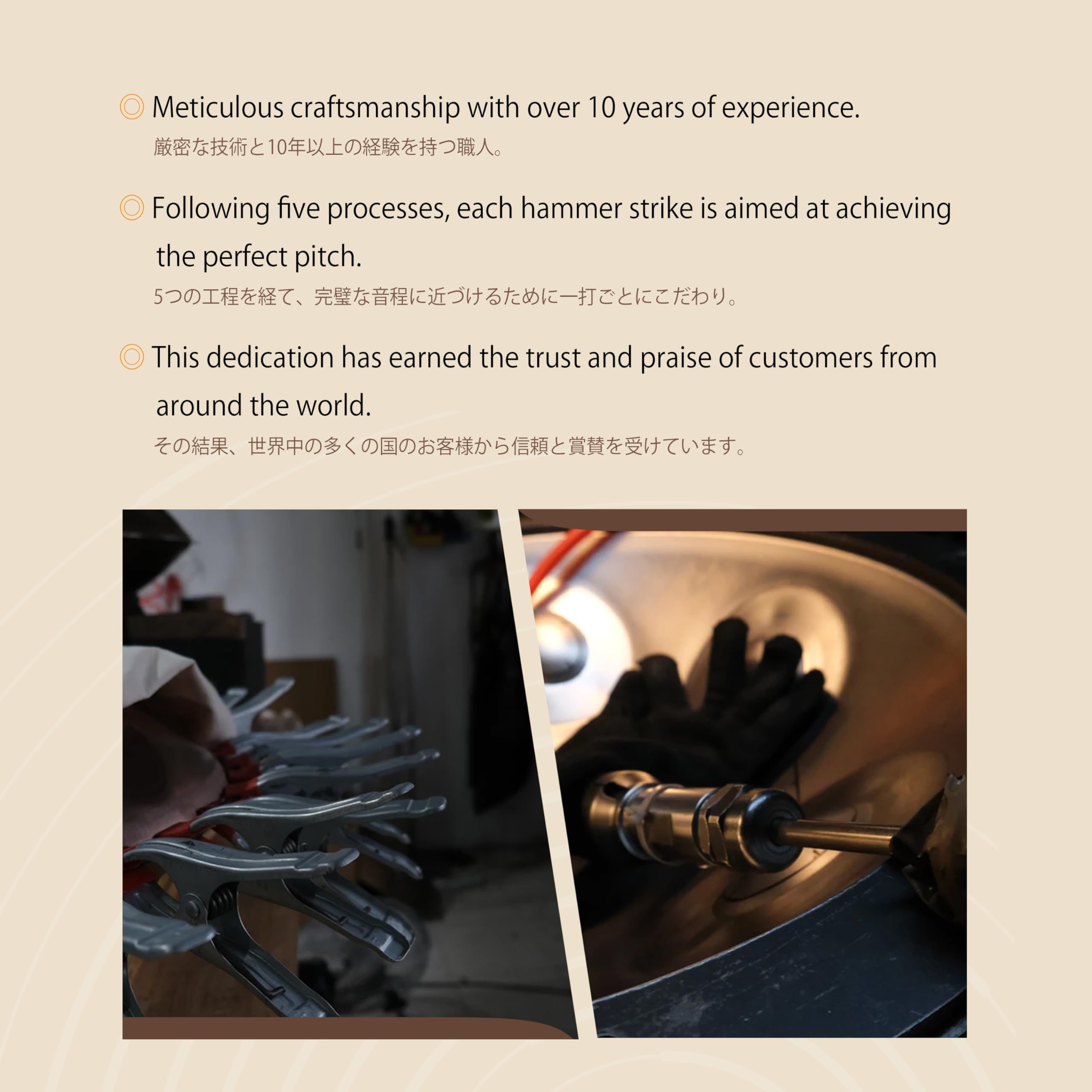 ◎ Meticulous craftsmanship with over 10 years of experience.
厳密な技術と10年以上の経験を持つ職人。

◎ Following five processes, each hammer strike is aimed at achieving the perfect pitch.
5つの工程を経て、完璧な音程に近づけるために一打ごとにこだわり。

◎ This dedication has earned the trust and praise of customers from around the world.
その結果、世界中の多くの国のお客様から信頼と賞賛を受けています。