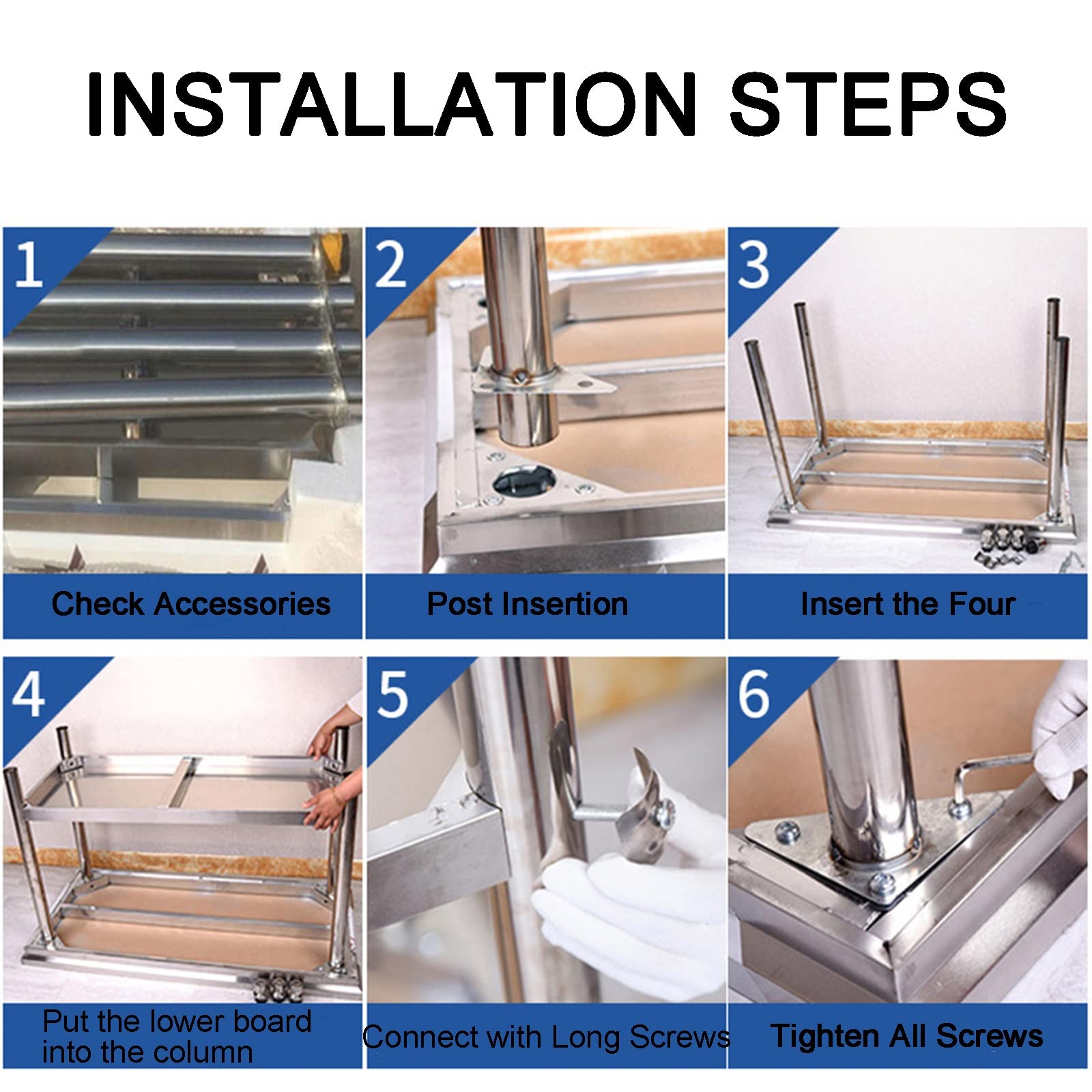 INSTALLATION STEPS

1

Check Accessories

2

Post Insertion

3

Insert the Four

4

Put the lower board into the column

5

Connect with Long Screws

6

Tighten All Screws