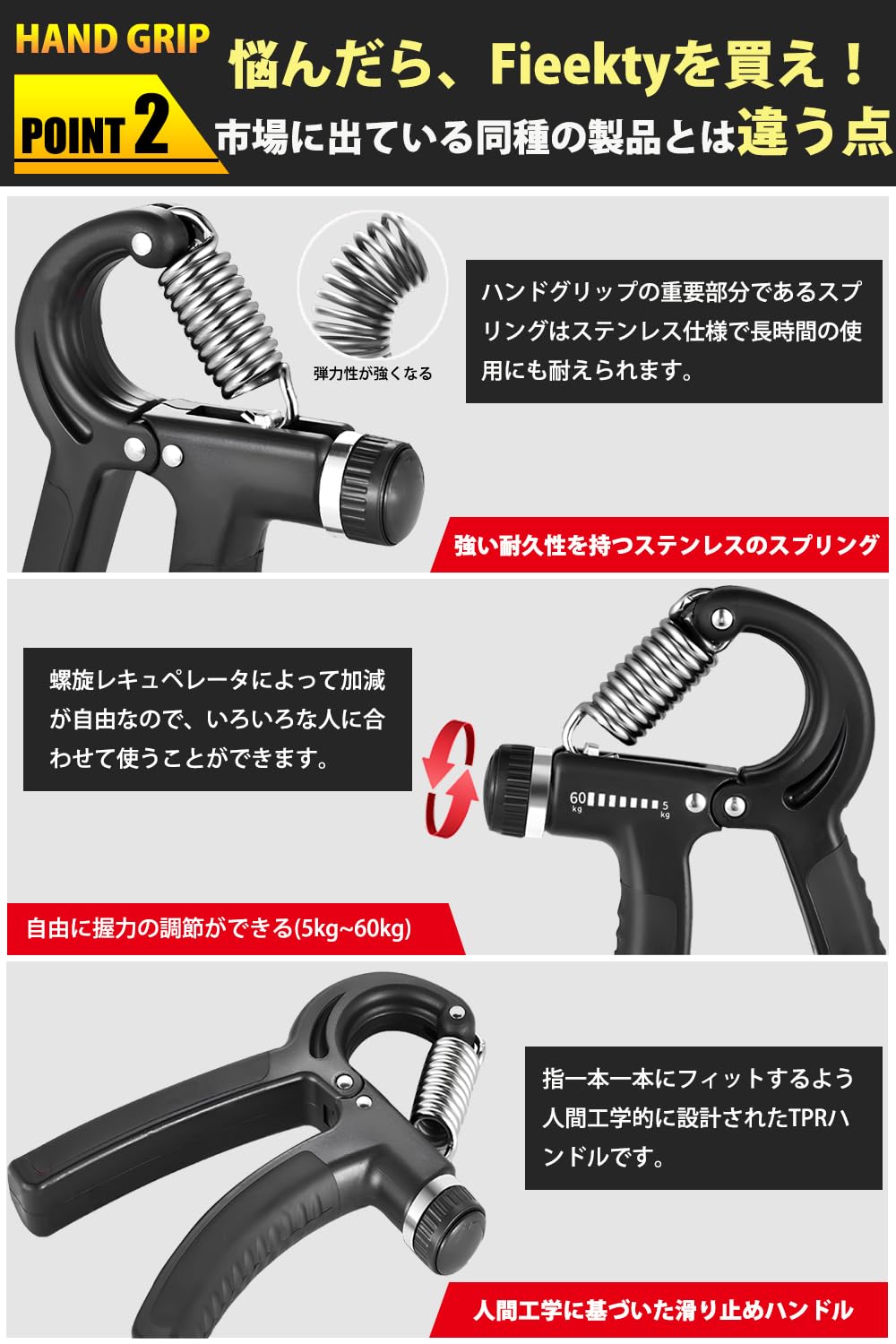 HAND GRIP

POINT 2

悩んだら、Fieektyを買え！

市場に出ている同種の製品とは違う点

弾力性が強くなる

ハンドグリップの重要部分であるスプリングはステンレス仕様で長時間の使用にも耐えられます。

強い耐久性を持つステンレスのスプリング

螺旋レキュペレータによって加減が自由なので、いろいろな人に合わせて使うことができます。

60 kg

5 kg

自由に握力の調節ができる(5kg~60kg)

指一本一本にフィットするよう人間工学的に設計されたTPRハンドルです。

人間工学に基づいた滑り止めハンドル